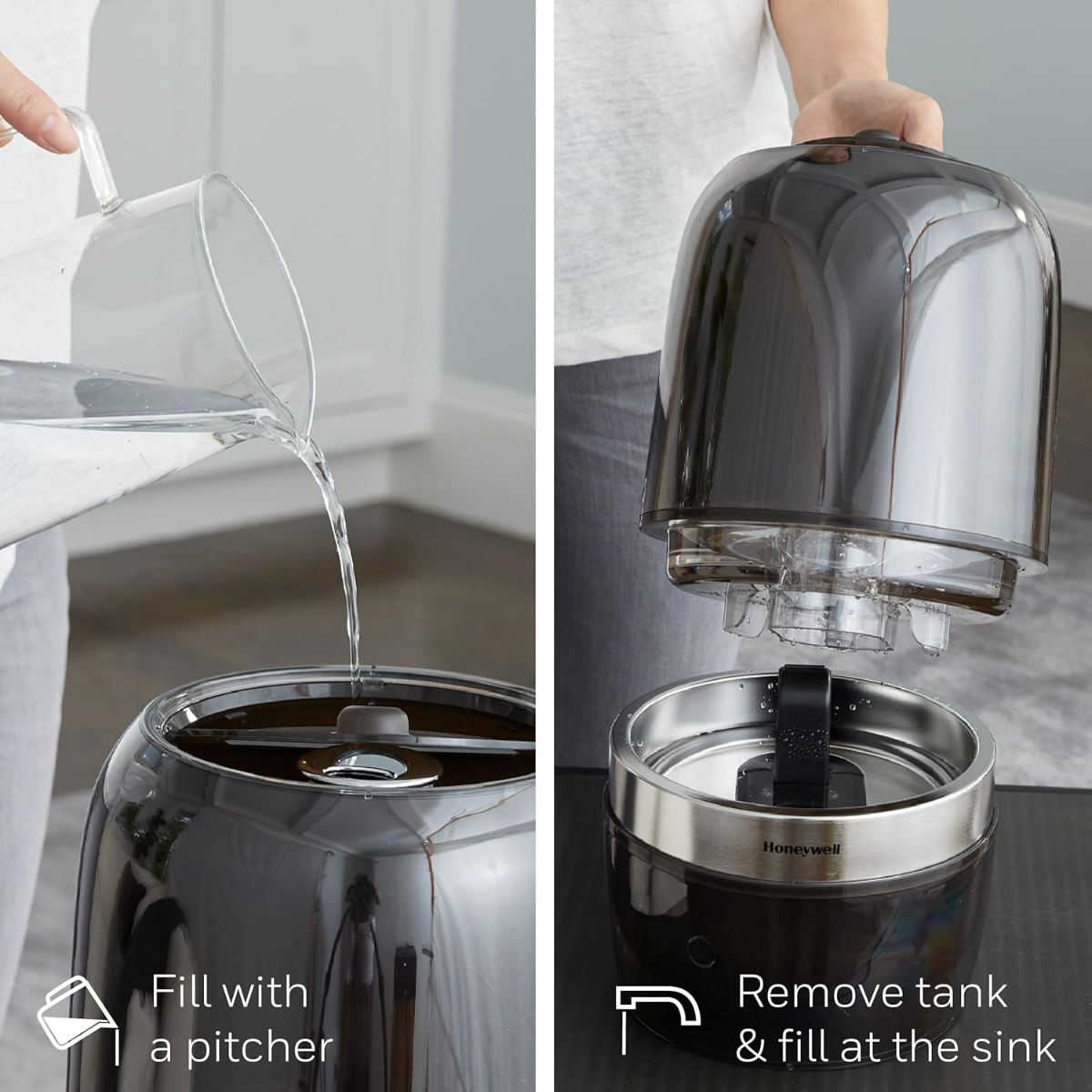 Fill with a pitcher

Honeywell

Remove tank & fill at the sink