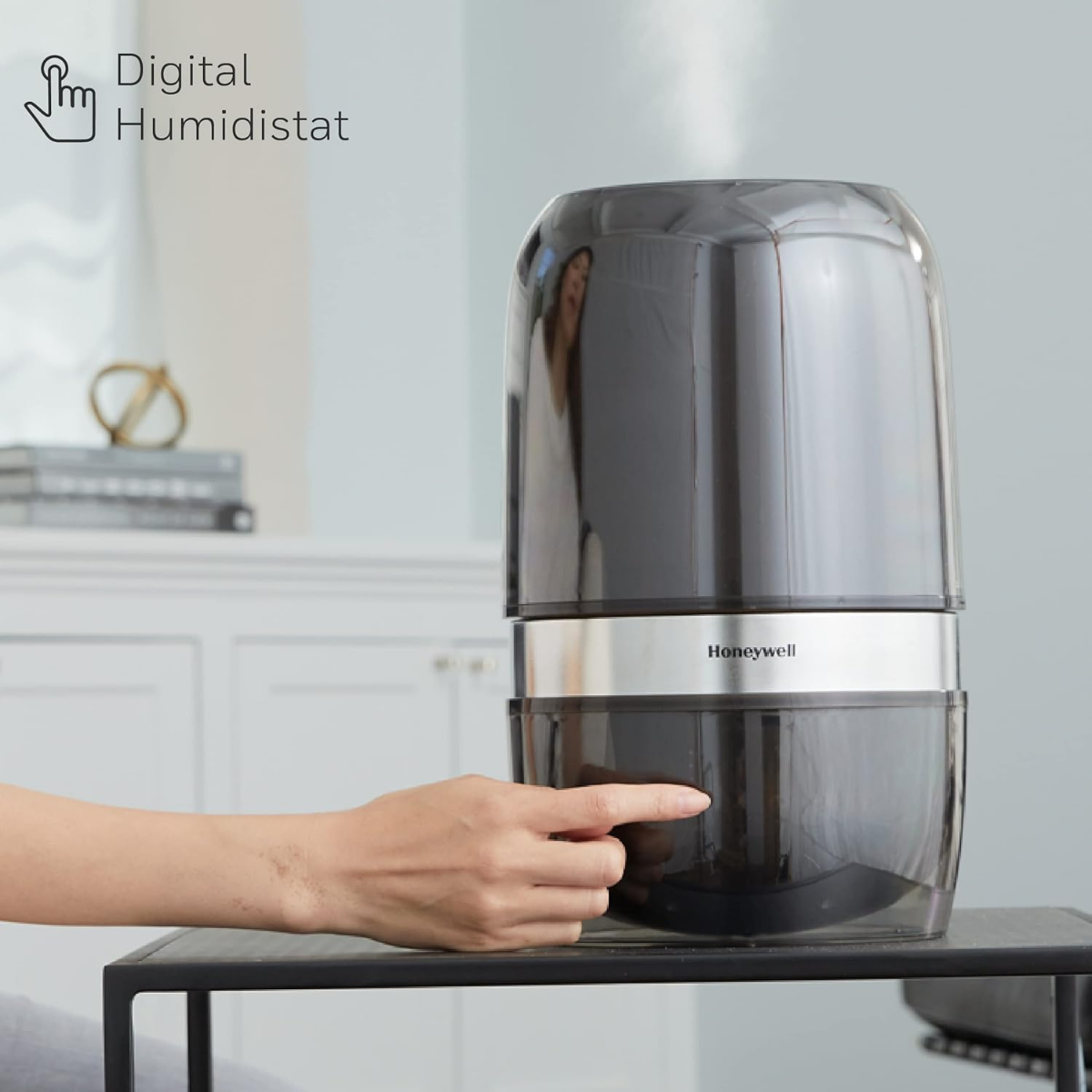 Digital
Humidistat

Honeywell