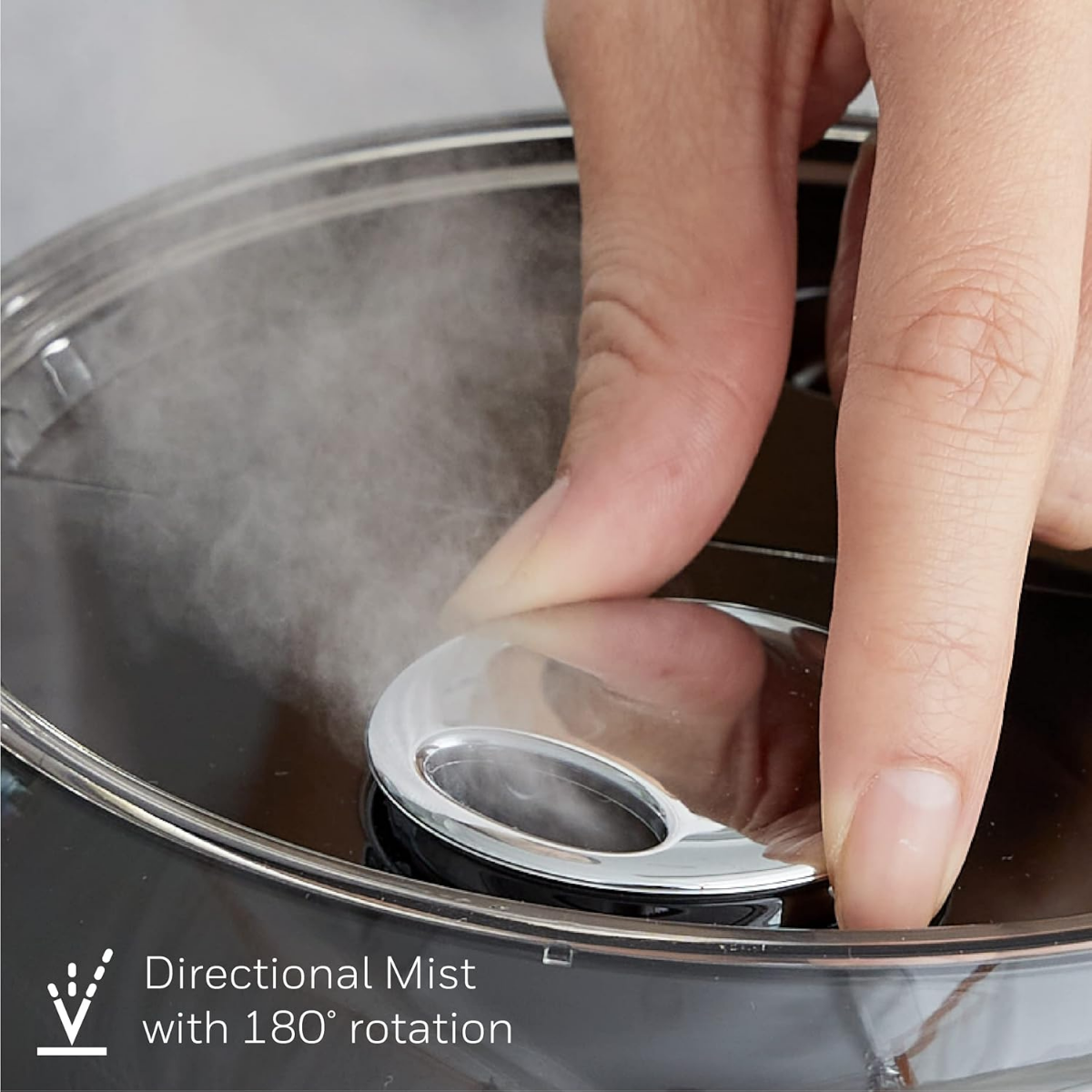 Directional Mist
with 180° rotation