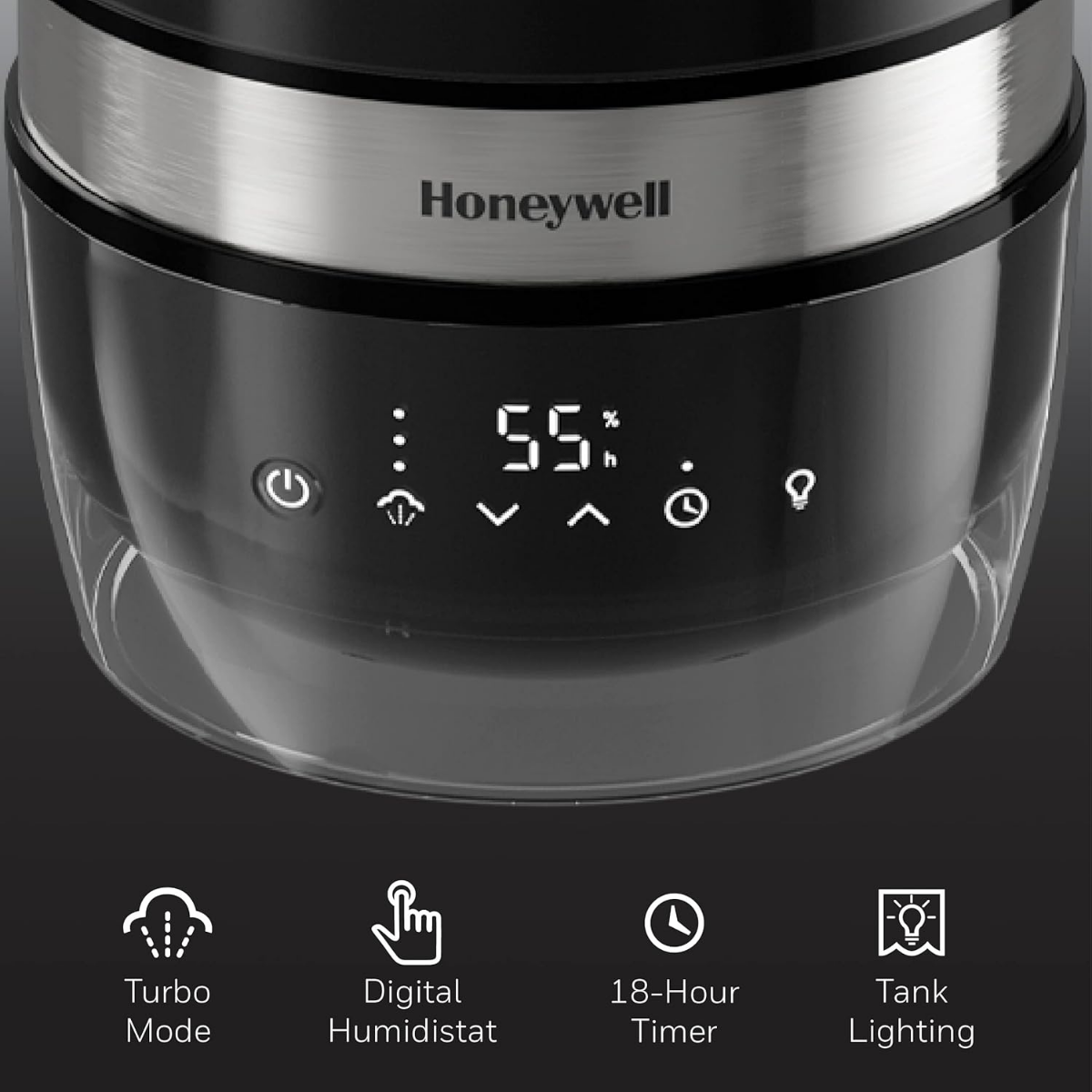 Honeywell

55 %
h

Turbo Mode

Digital Humidistat

18-Hour Timer

Tank Lighting