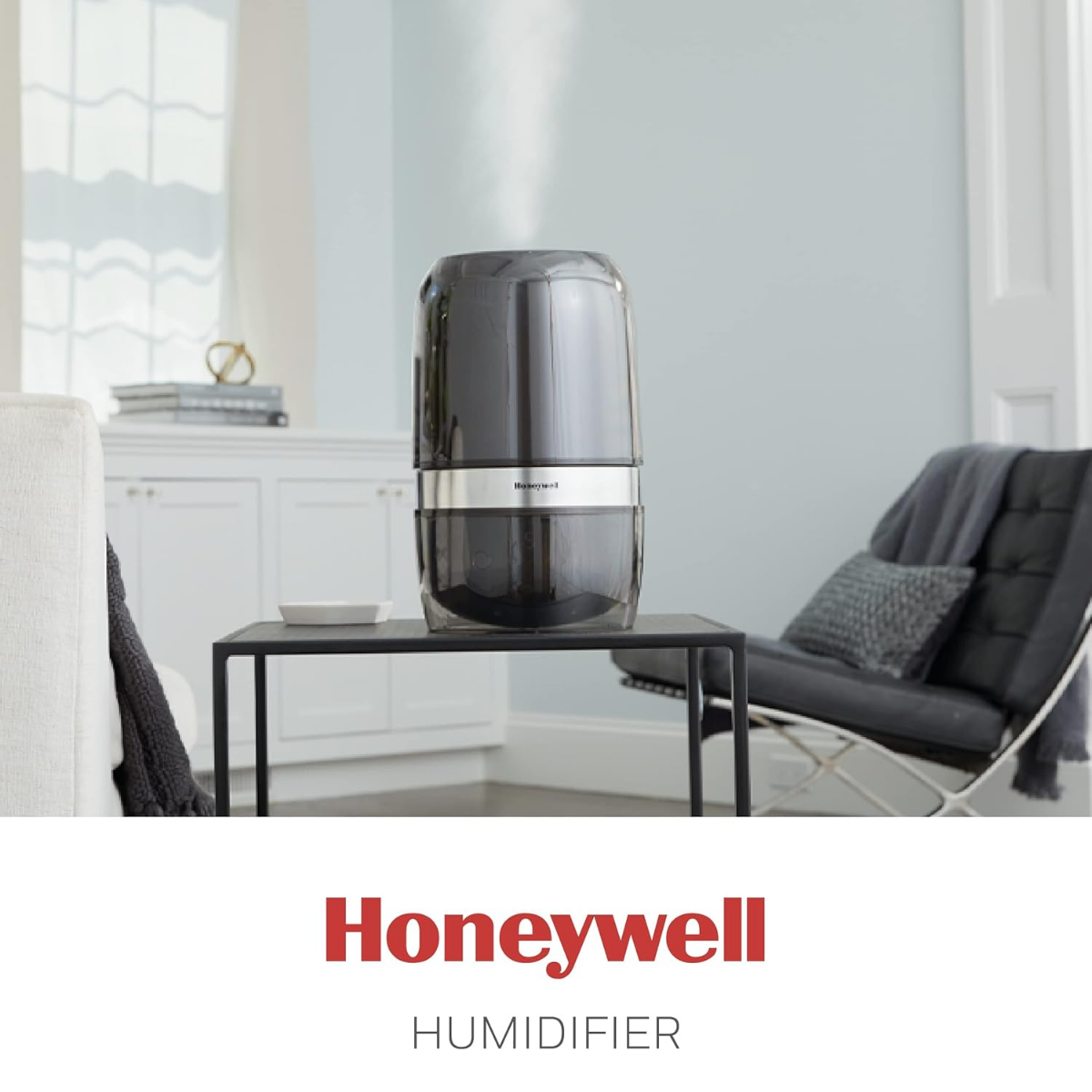 Honeywell

Honeywell

HUMIDIFIER