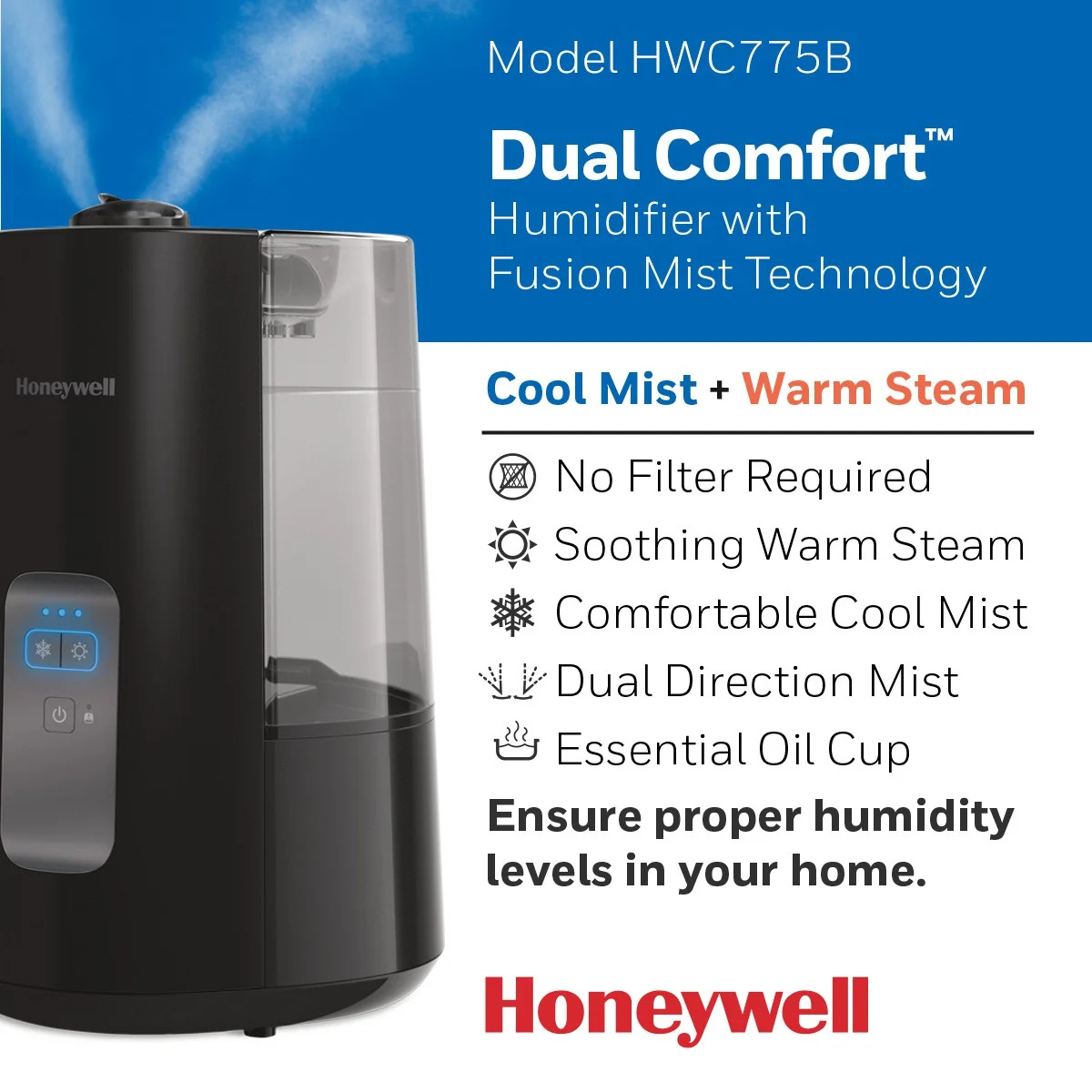 Model HWC775B

Dual Comfort™
Humidifier with Fusion Mist Technology

Honeywell

Cool Mist + Warm Steam

No Filter Required
Soothing Warm Steam
Comfortable Cool Mist
Dual Direction Mist
Essential Oil Cup

Ensure proper humidity levels in your home.

Honeywell