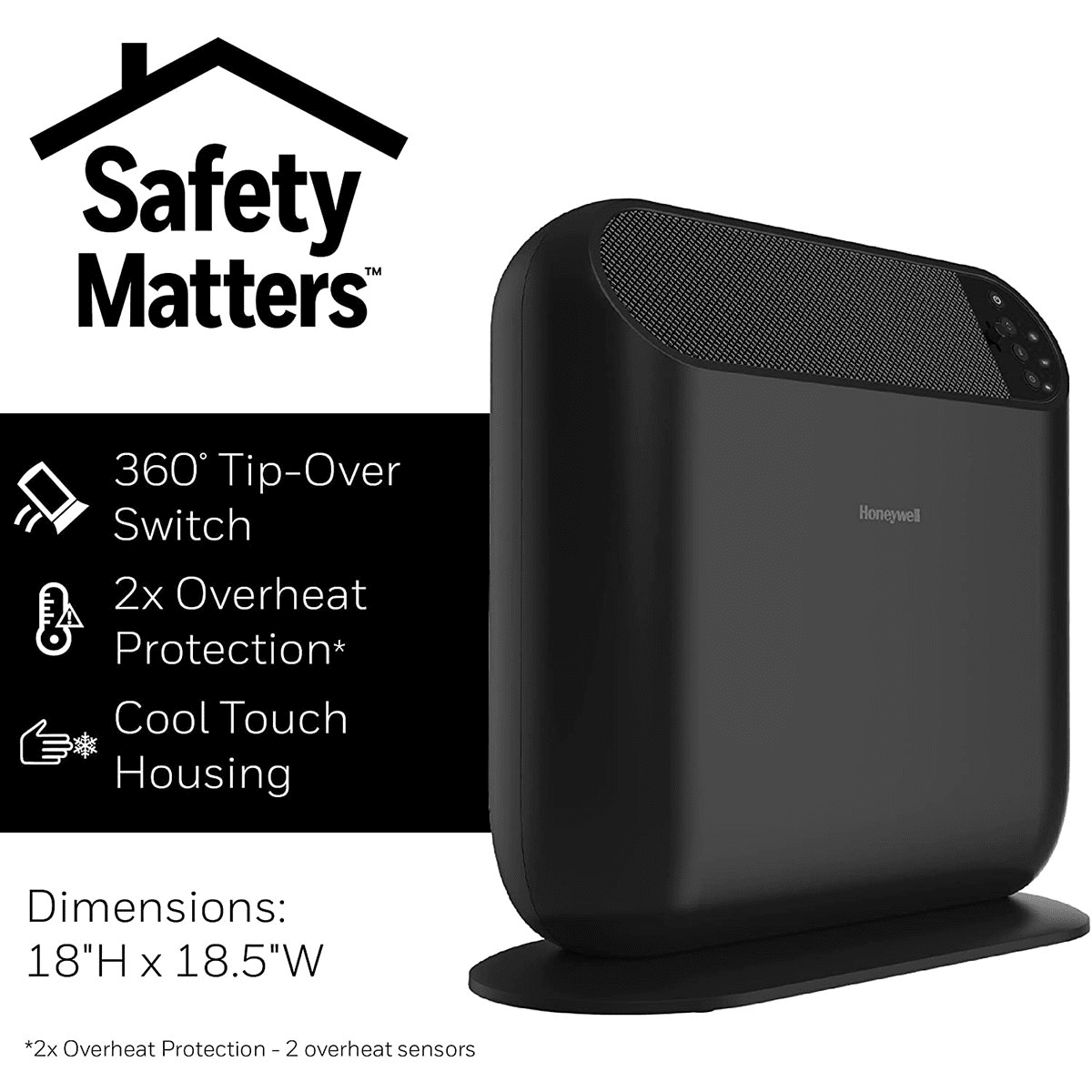 Safety Matters™

360° Tip-Over Switch

2x Overheat Protection*

Cool Touch Housing

Honeywell

Dimensions:
18"H x 18.5"W

*2x Overheat Protection - 2 overheat sensors