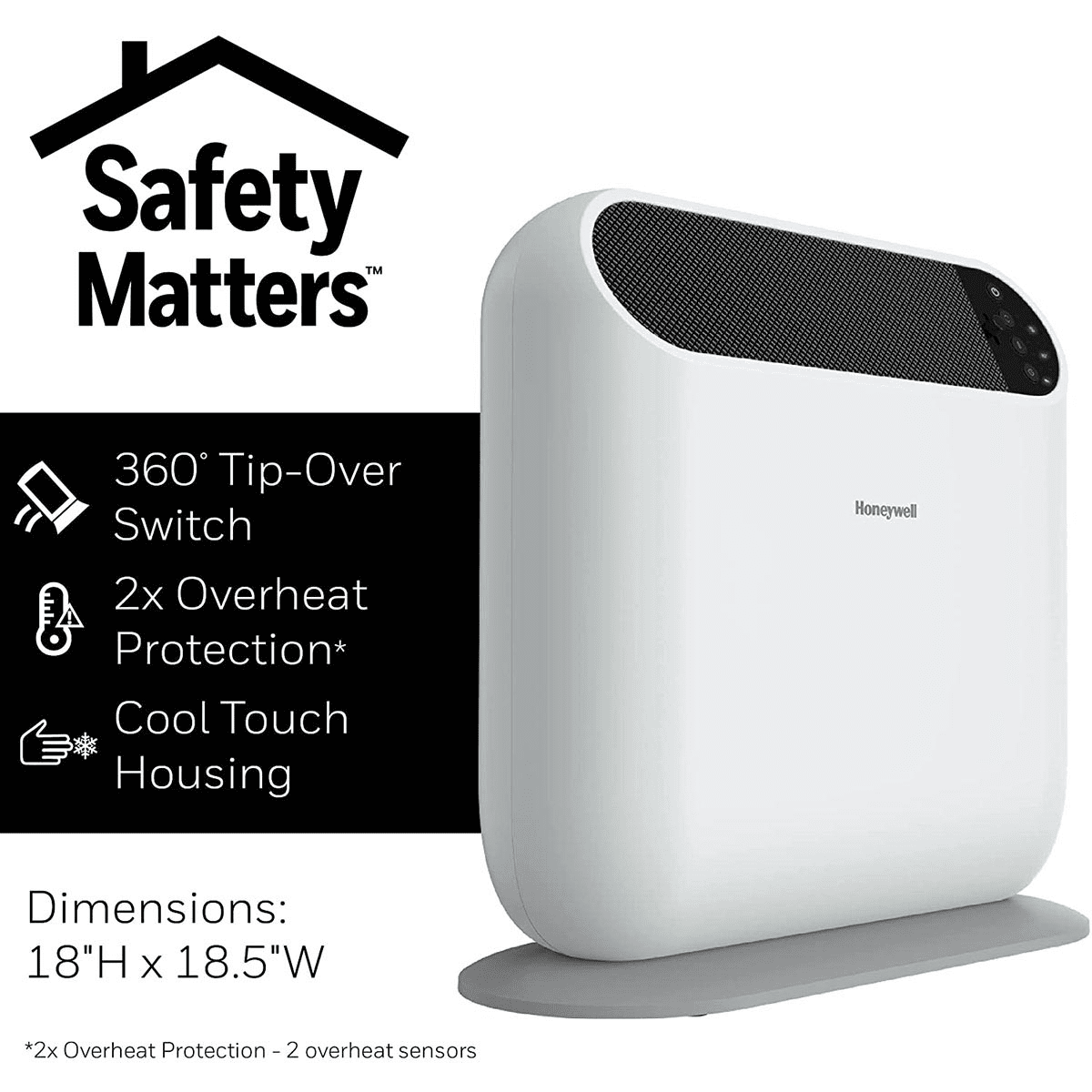 Safety Matters™

360° Tip-Over Switch

2x Overheat Protection*

Cool Touch Housing

Honeywell

Dimensions: 18"H x 18.5"W

*2x Overheat Protection - 2 overheat sensors