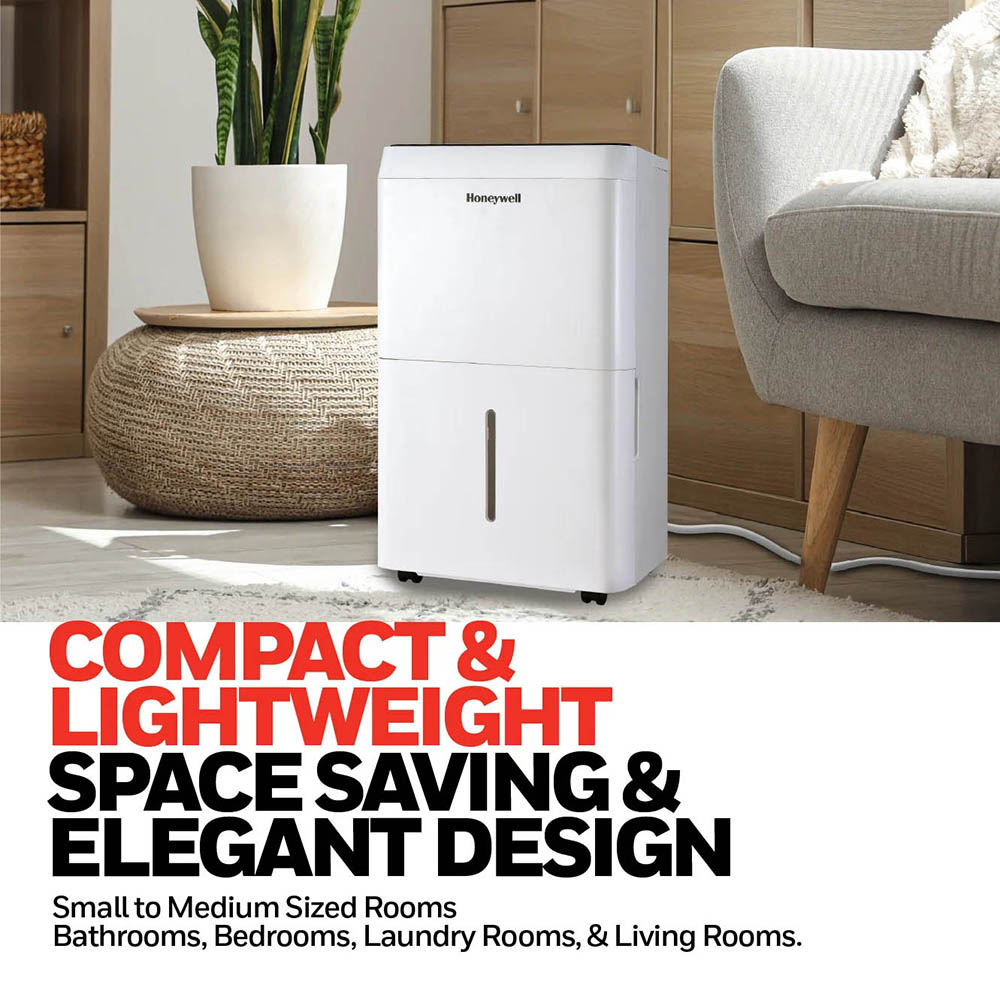 Honeywell

COMPACT & LIGHTWEIGHT
SPACE SAVING & ELEGANT DESIGN

Small to Medium Sized Rooms
Bathrooms, Bedrooms, Laundry Rooms, & Living Rooms.