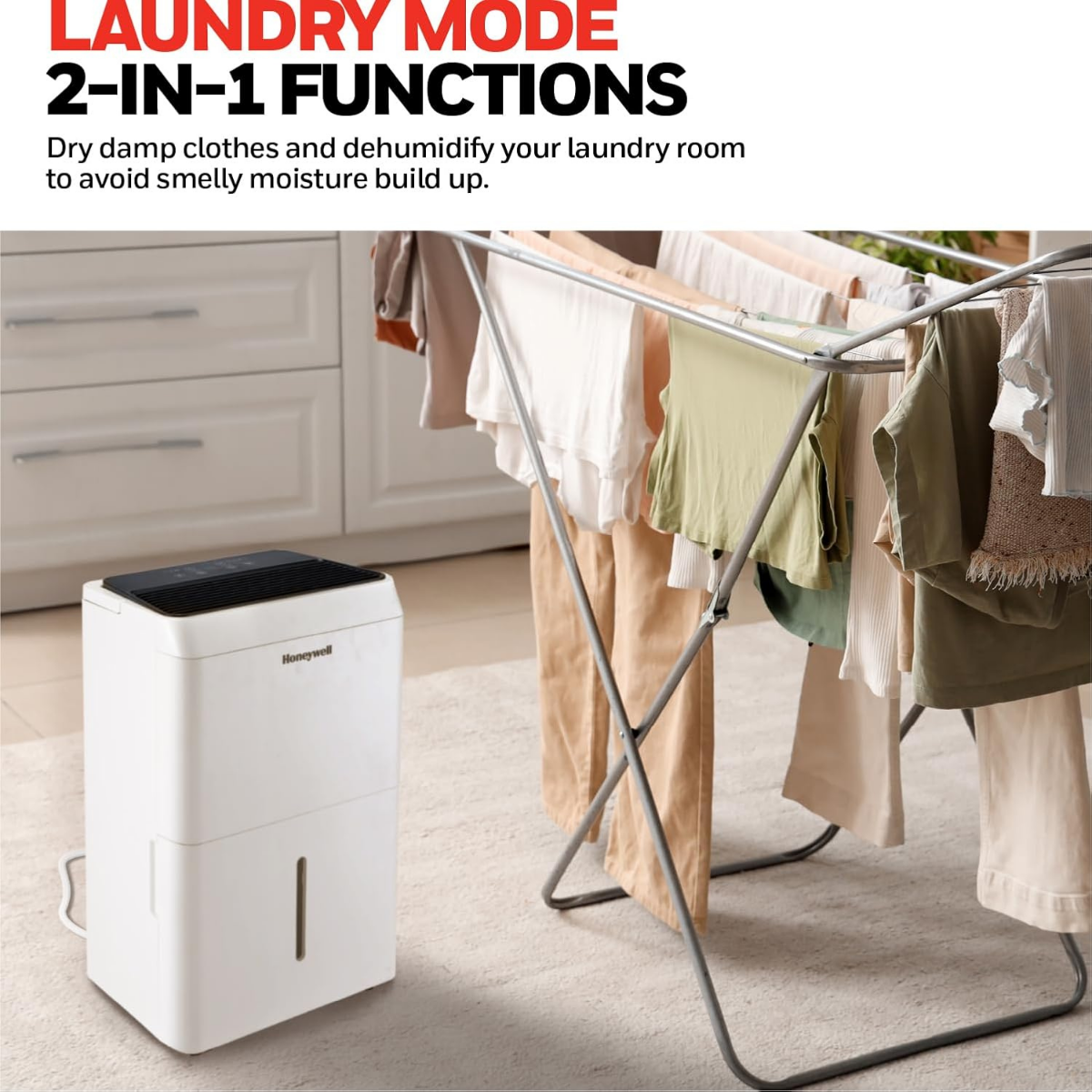 LAUNDRY MODE
2-IN-1 FUNCTIONS

Dry damp clothes and dehumidify your laundry room to avoid smelly moisture build up.

Honeywell