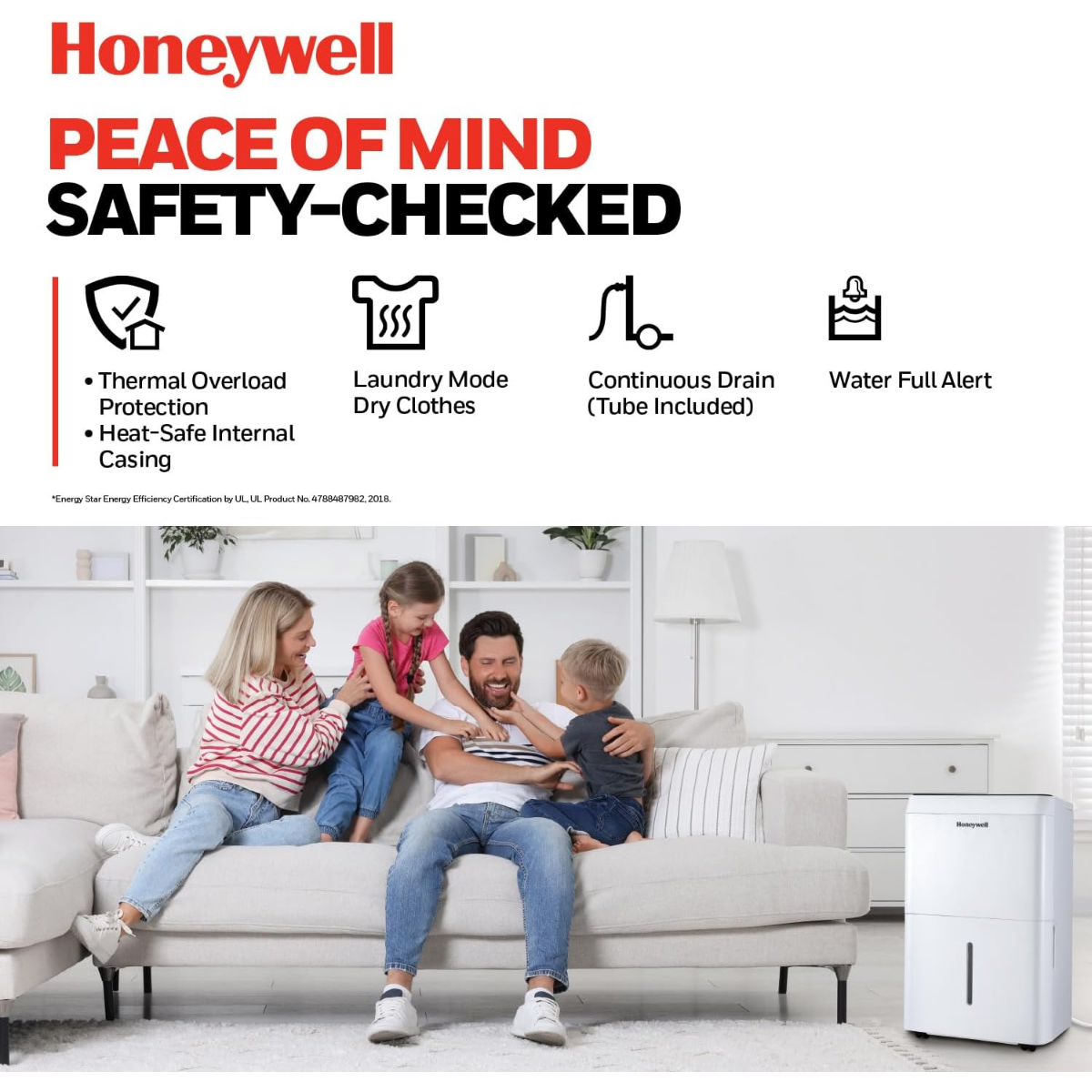 Honeywell

PEACE OF MIND
SAFETY-CHECKED

• Thermal Overload Protection
• Heat-Safe Internal Casing

Laundry Mode
Dry Clothes

Continuous Drain
(Tube Included)

Water Full Alert

*Energy Star Energy Efficiency Certification by UL, UL Product No. 4788487982, 2018.

Honeywell