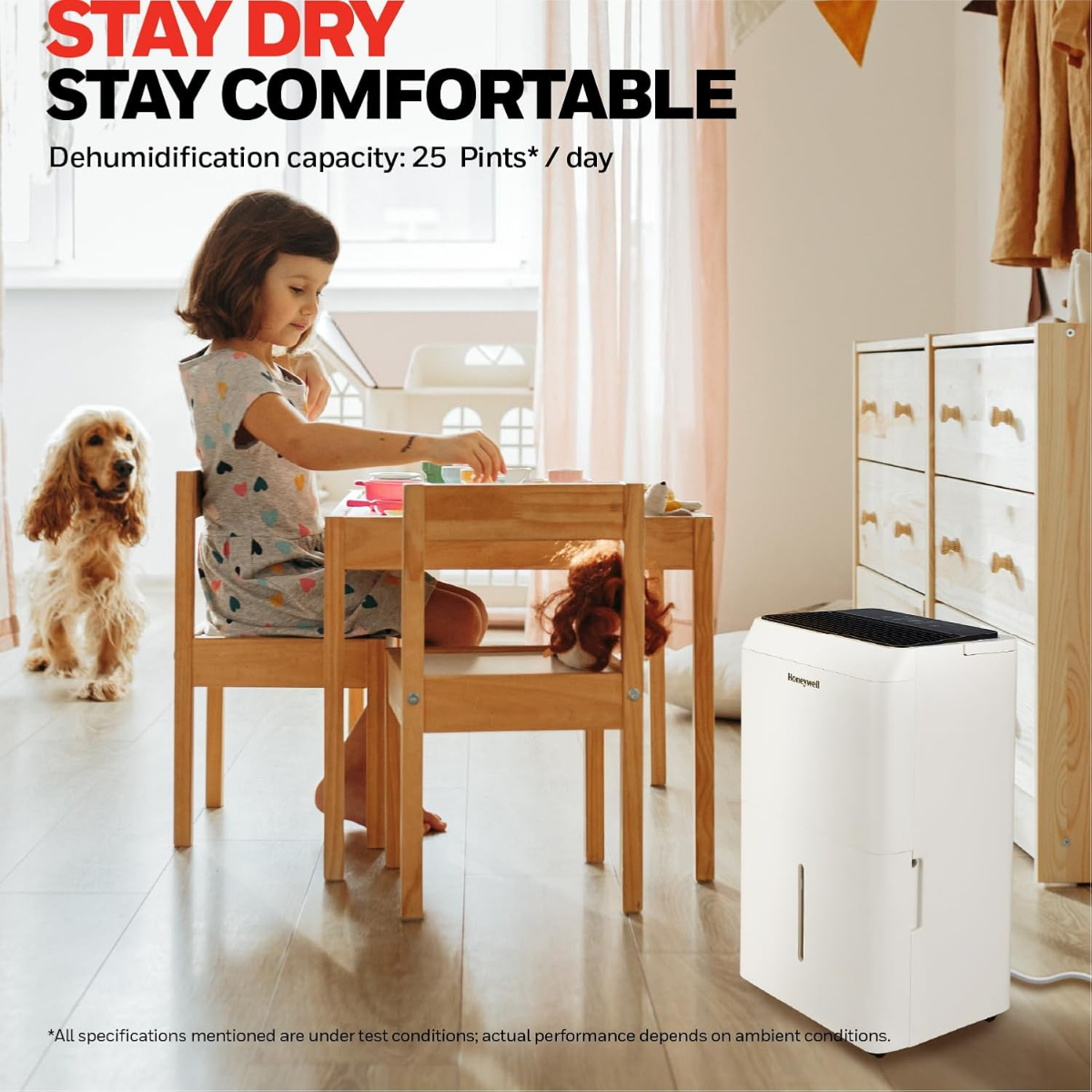 STAY DRY
STAY COMFORTABLE

Dehumidification capacity: 25 Pints* / day

Honeywell

*All specifications mentioned are under test conditions; actual performance depends on ambient conditions.