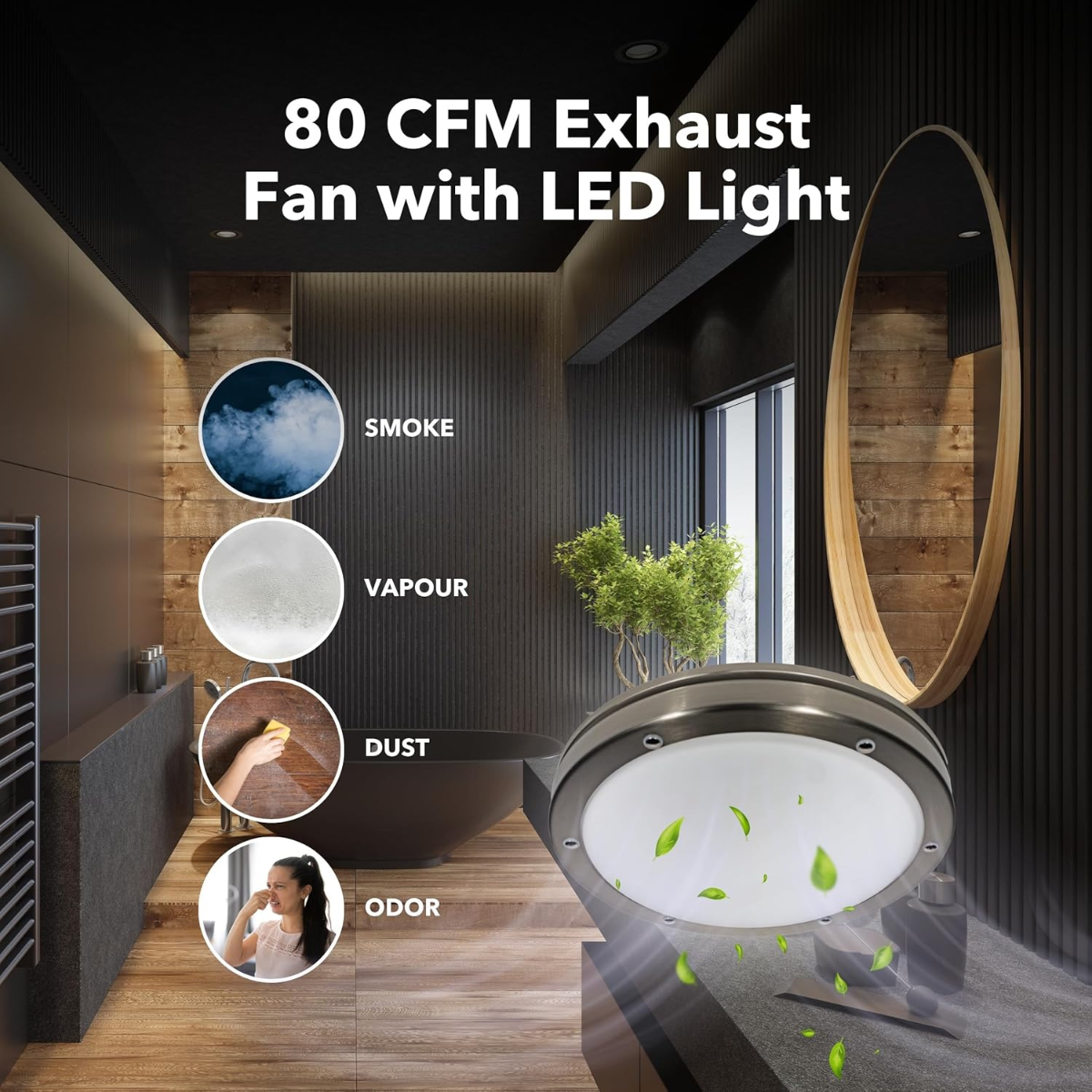 80 CFM Exhaust Fan with LED Light

SMOKE

VAPOUR

DUST

ODOR