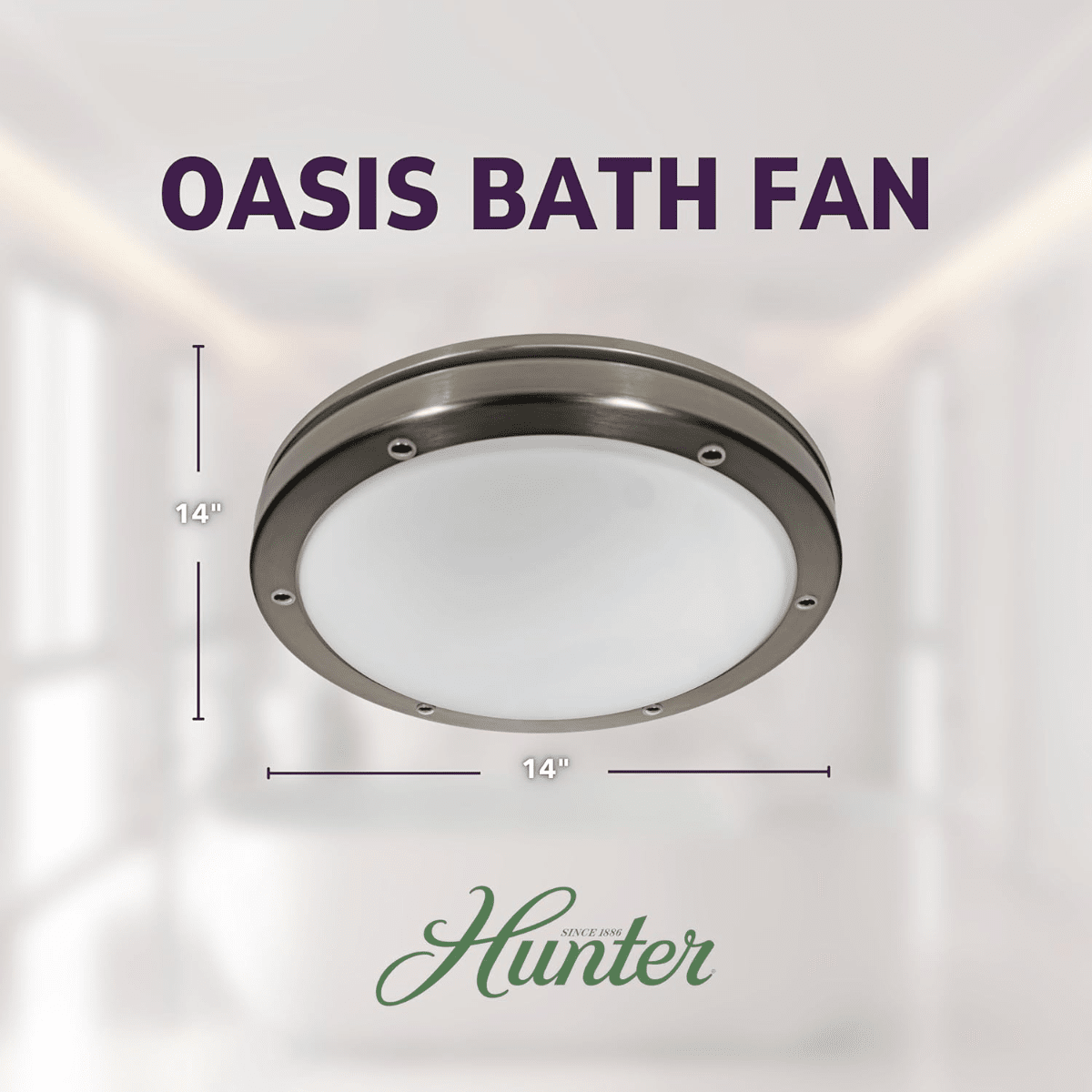 OASIS BATH FAN

14"

14"

SINCE 1886
Hunter