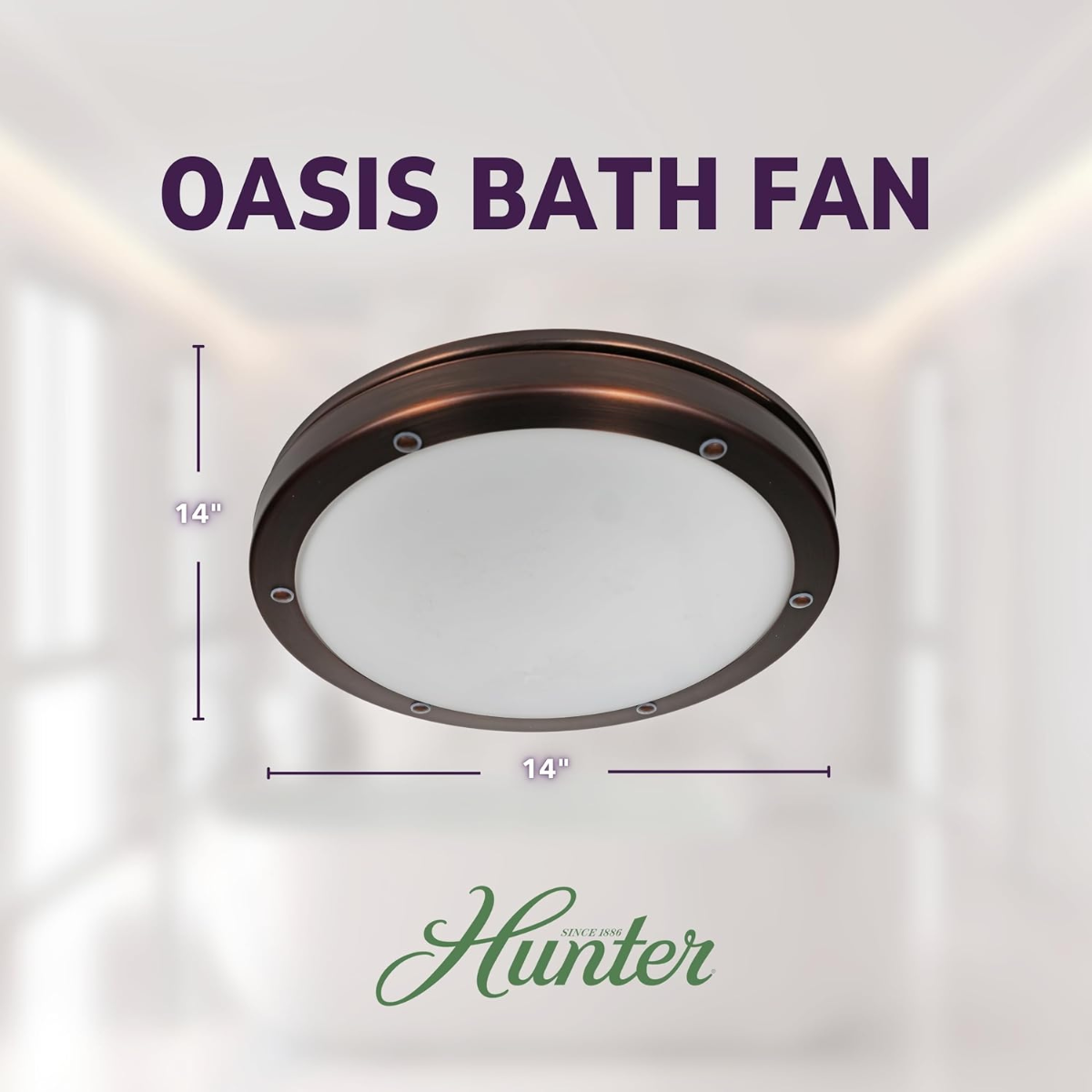 OASIS BATH FAN

14"

14"

SINCE 1886
Hunter