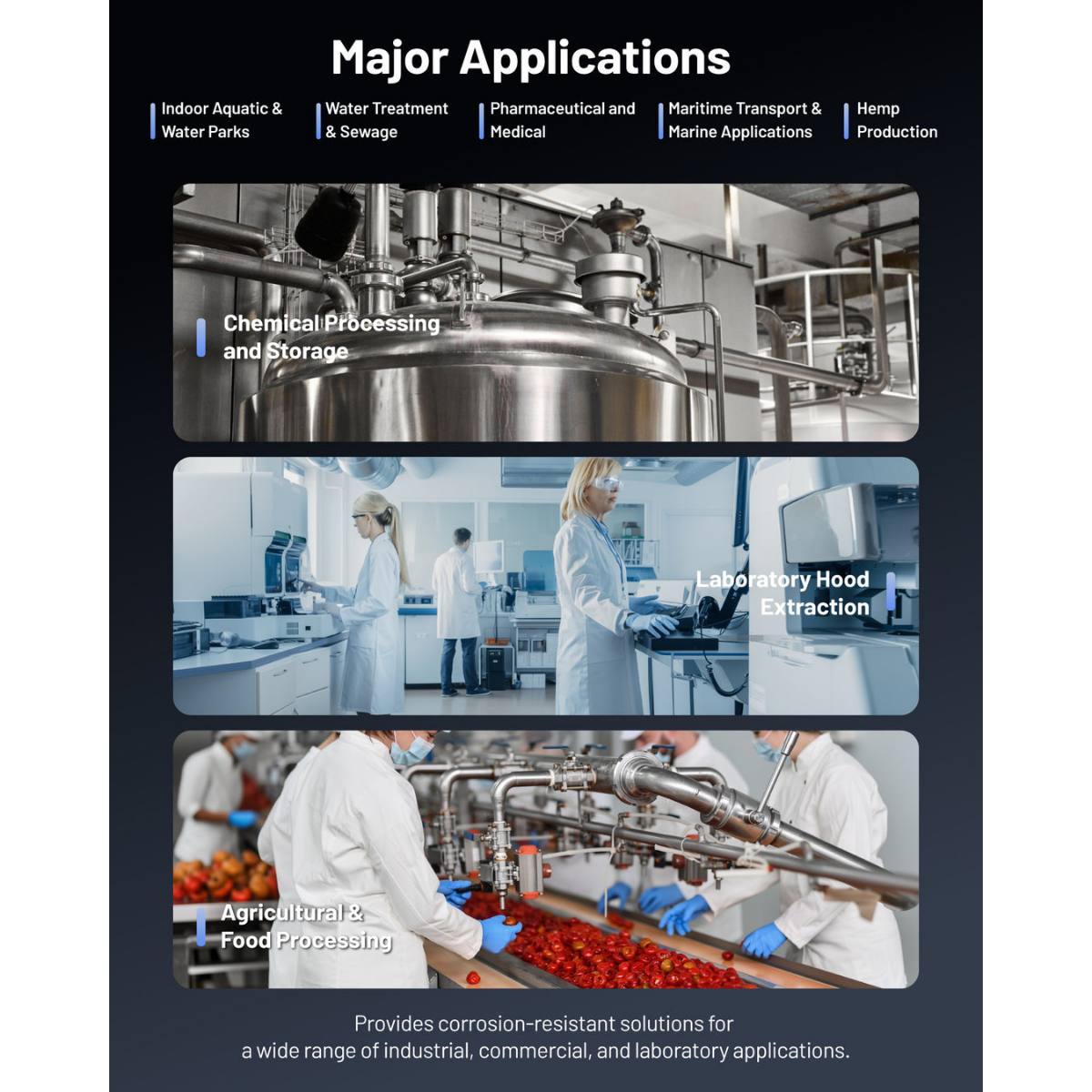 Major Applications

Indoor Aquatic & Water Parks

Water Treatment & Sewage

Pharmaceutical and Medical

Maritime Transport & Marine Applications

Hemp Production

Chemical Processing and Storage

Laboratory Hood Extraction

Agricultural & Food Processing

Provides corrosion-resistant solutions for a wide range of industrial, commercial, and laboratory applications.