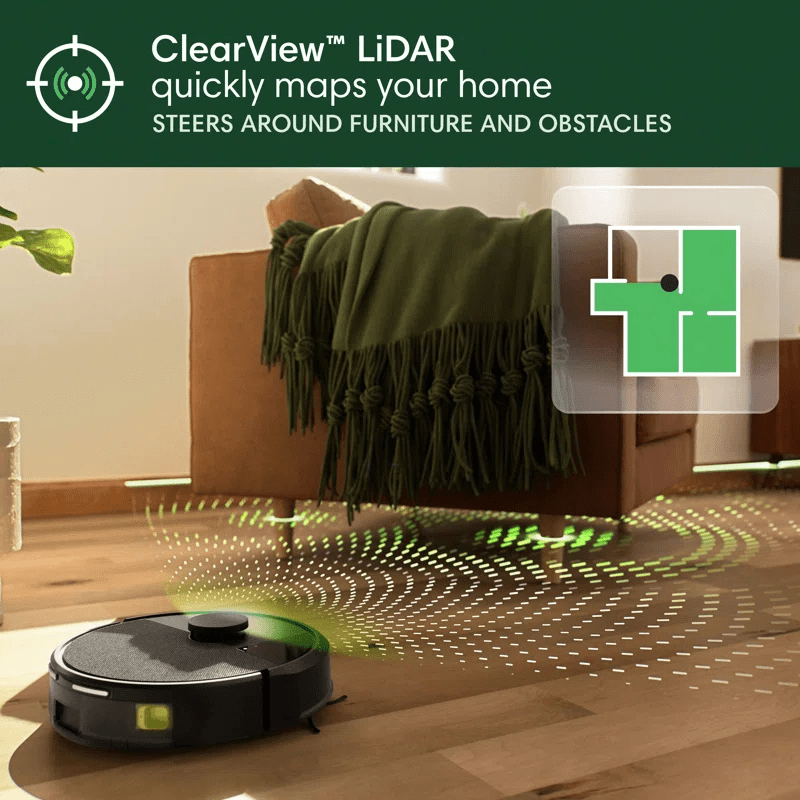 ClearView™ LiDAR
quickly maps your home
STEERS AROUND FURNITURE AND OBSTACLES