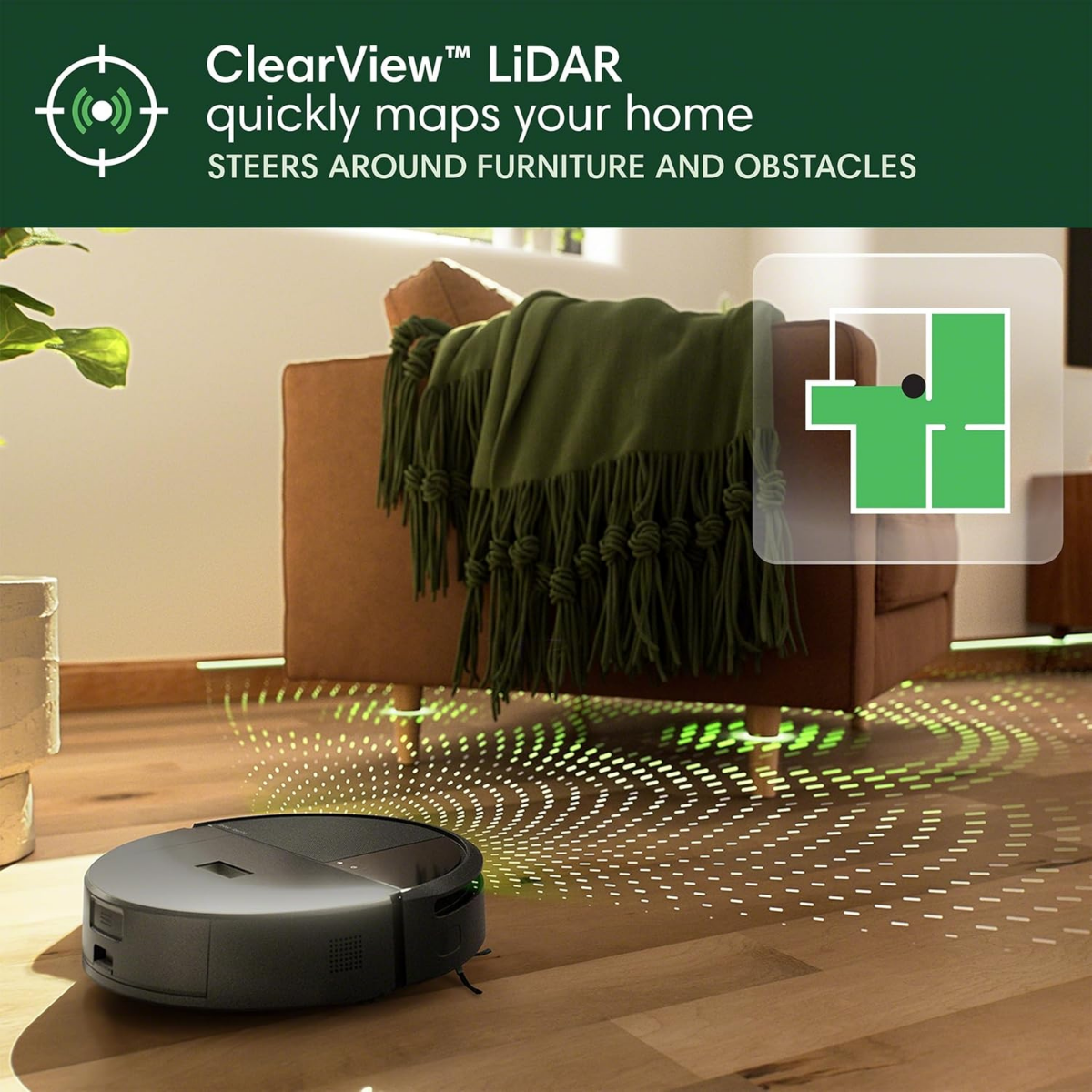 ClearView™ LiDAR
quickly maps your home
STEERS AROUND FURNITURE AND OBSTACLES