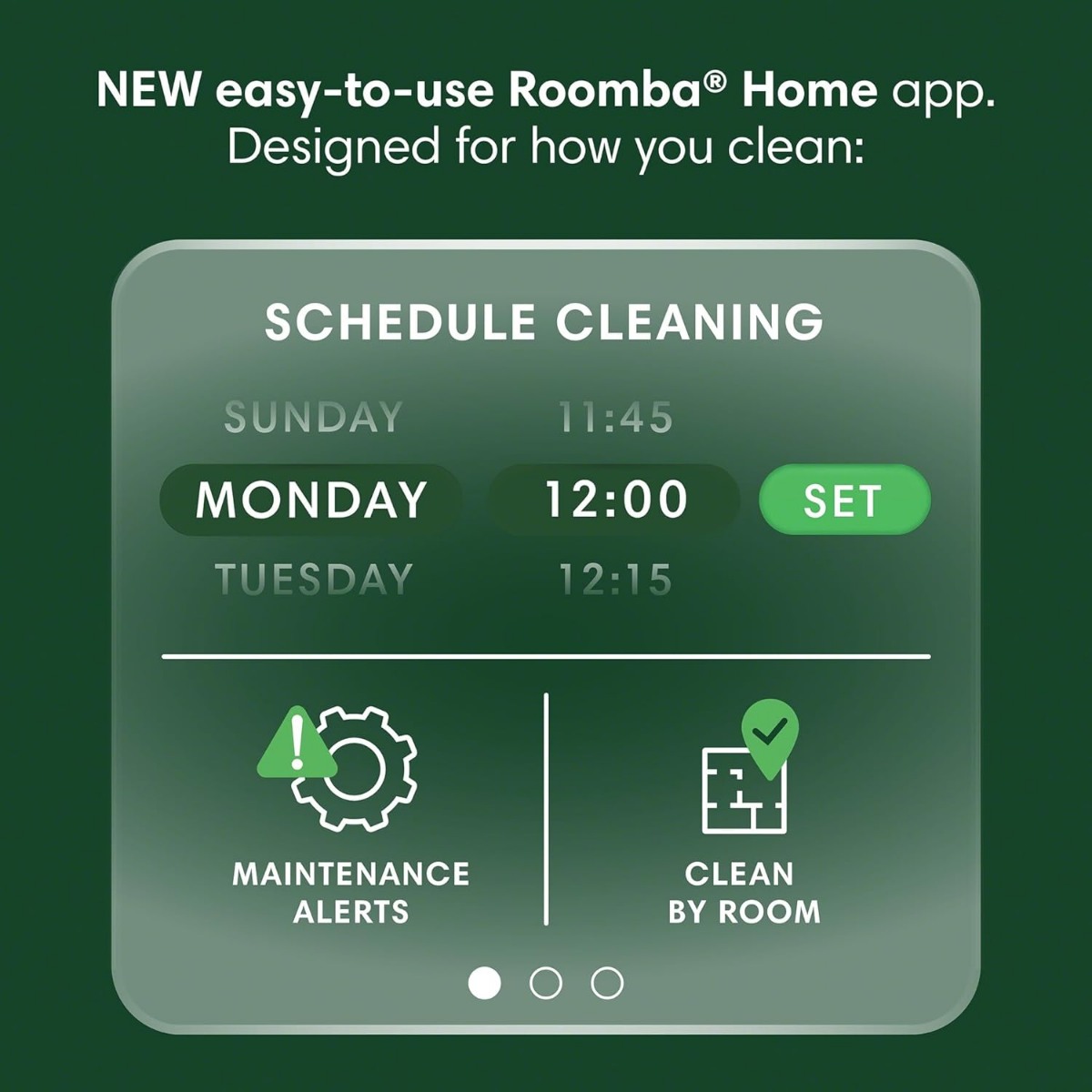 NEW easy-to-use Roomba® Home app. Designed for how you clean:

SCHEDULE CLEANING

SUNDAY 11:45

MONDAY 12:00 SET

TUESDAY 12:15

MAINTENANCE ALERTS

CLEAN BY ROOM