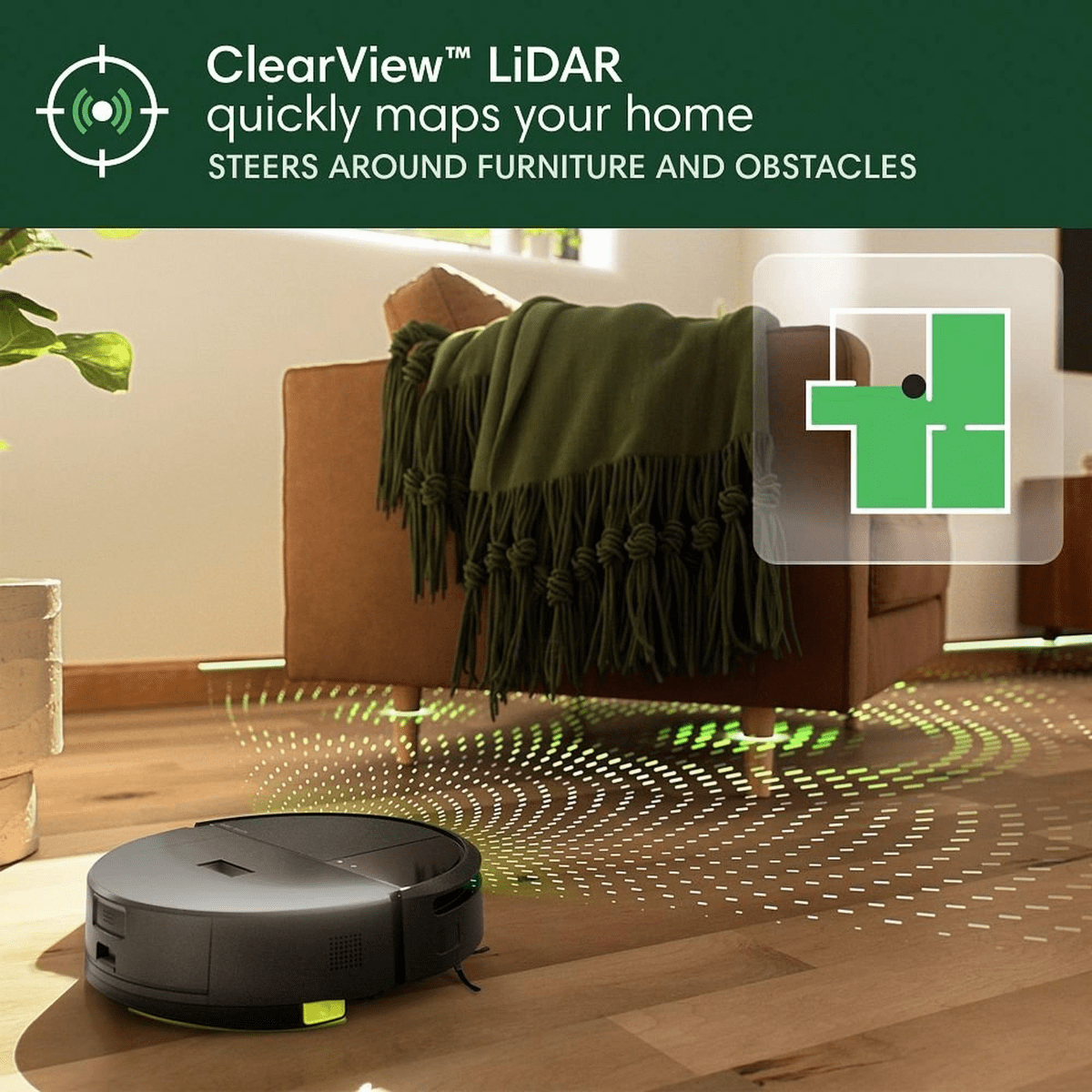 ClearView™ LiDAR
quickly maps your home
STEERS AROUND FURNITURE AND OBSTACLES