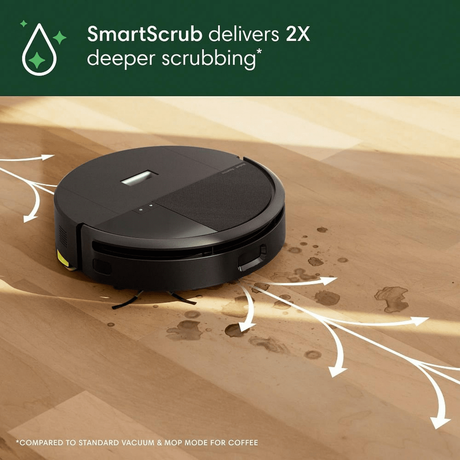 SmartScrub delivers 2X deeper scrubbing*

*COMPARED TO STANDARD VACUUM & MOP MODE FOR COFFEE