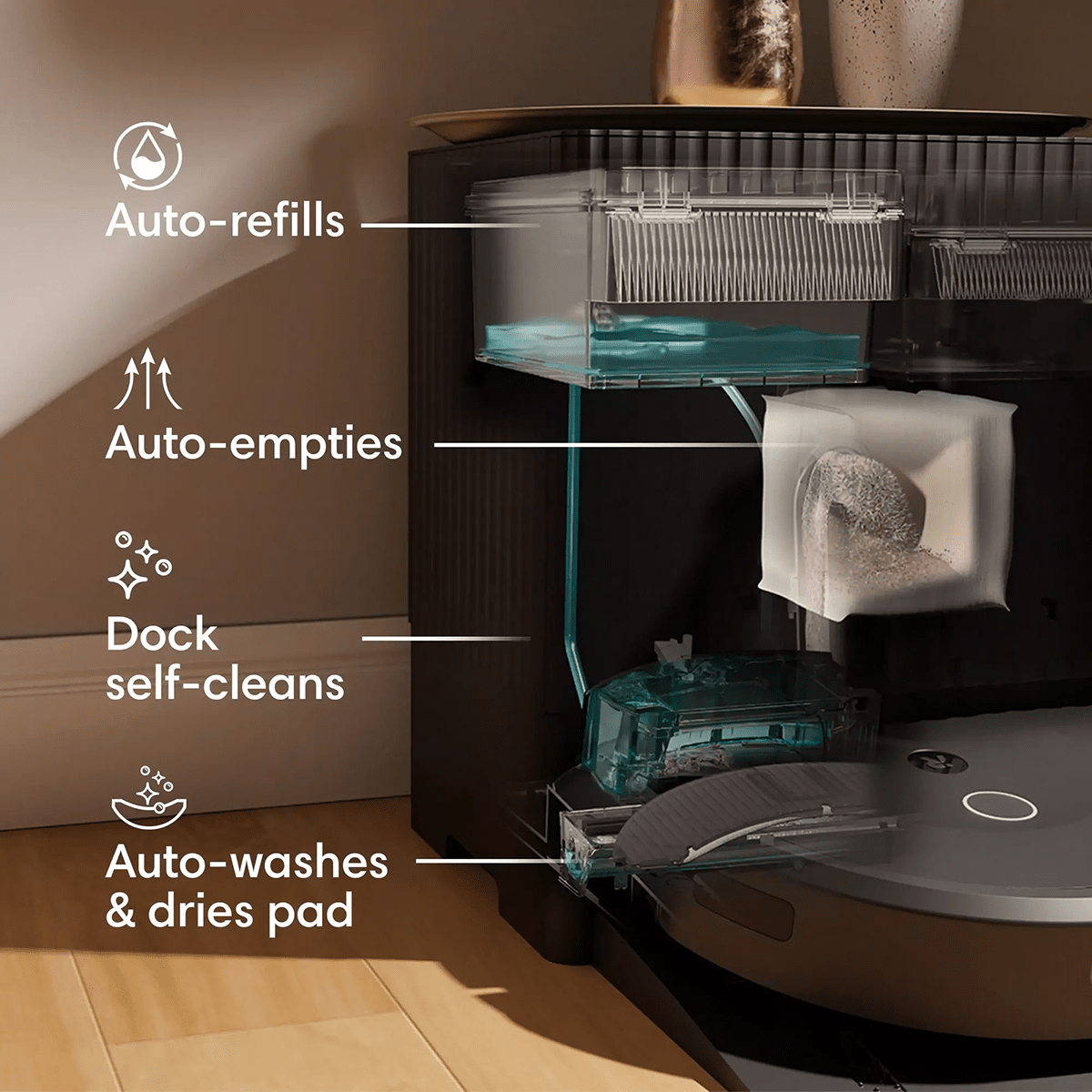 Auto-refills

Auto-empties

Dock self-cleans

Auto-washes & dries pad