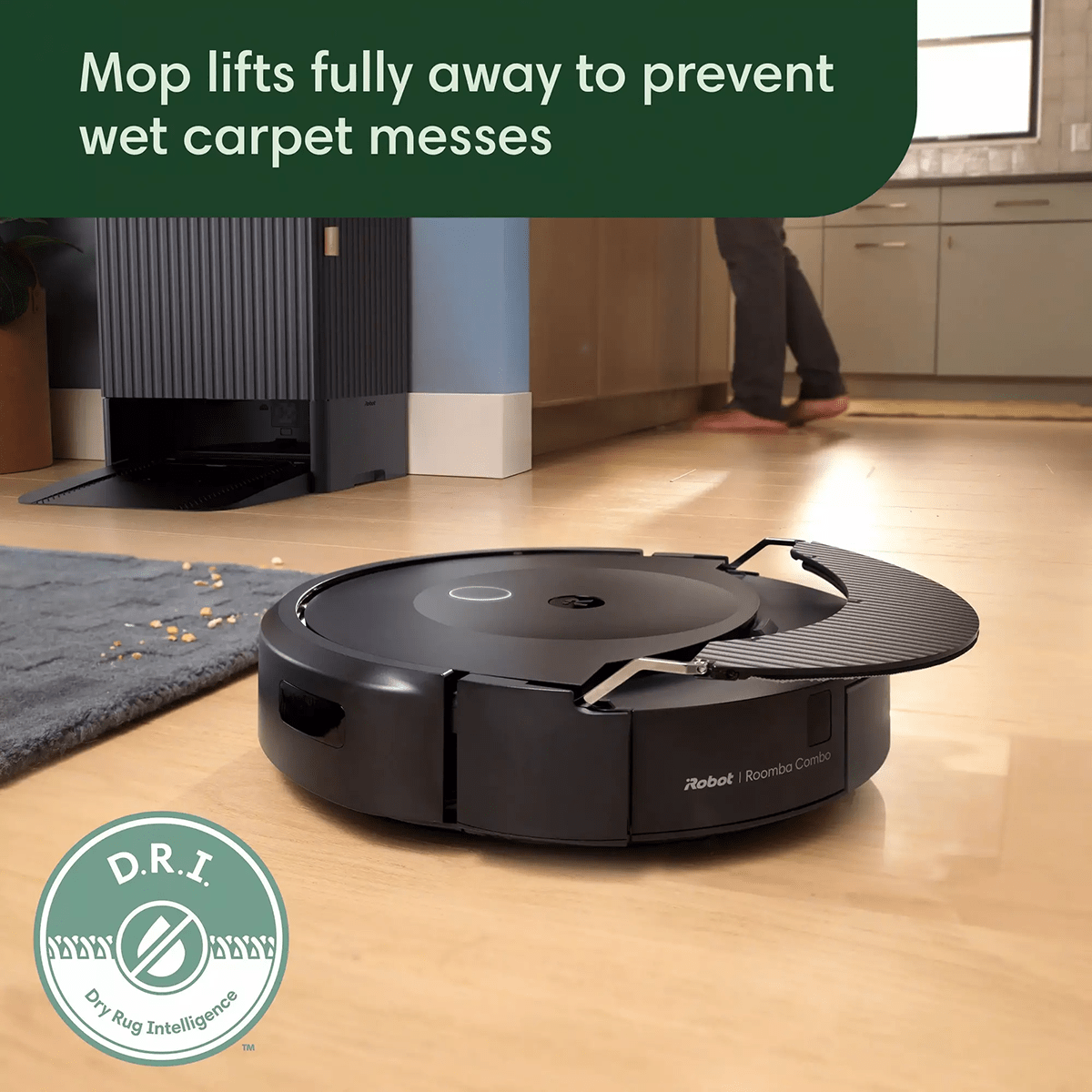 Mop lifts fully away to prevent wet carpet messes

iRobot | Roomba Combo

D.R.I.

Dry Rug Intelligence

™