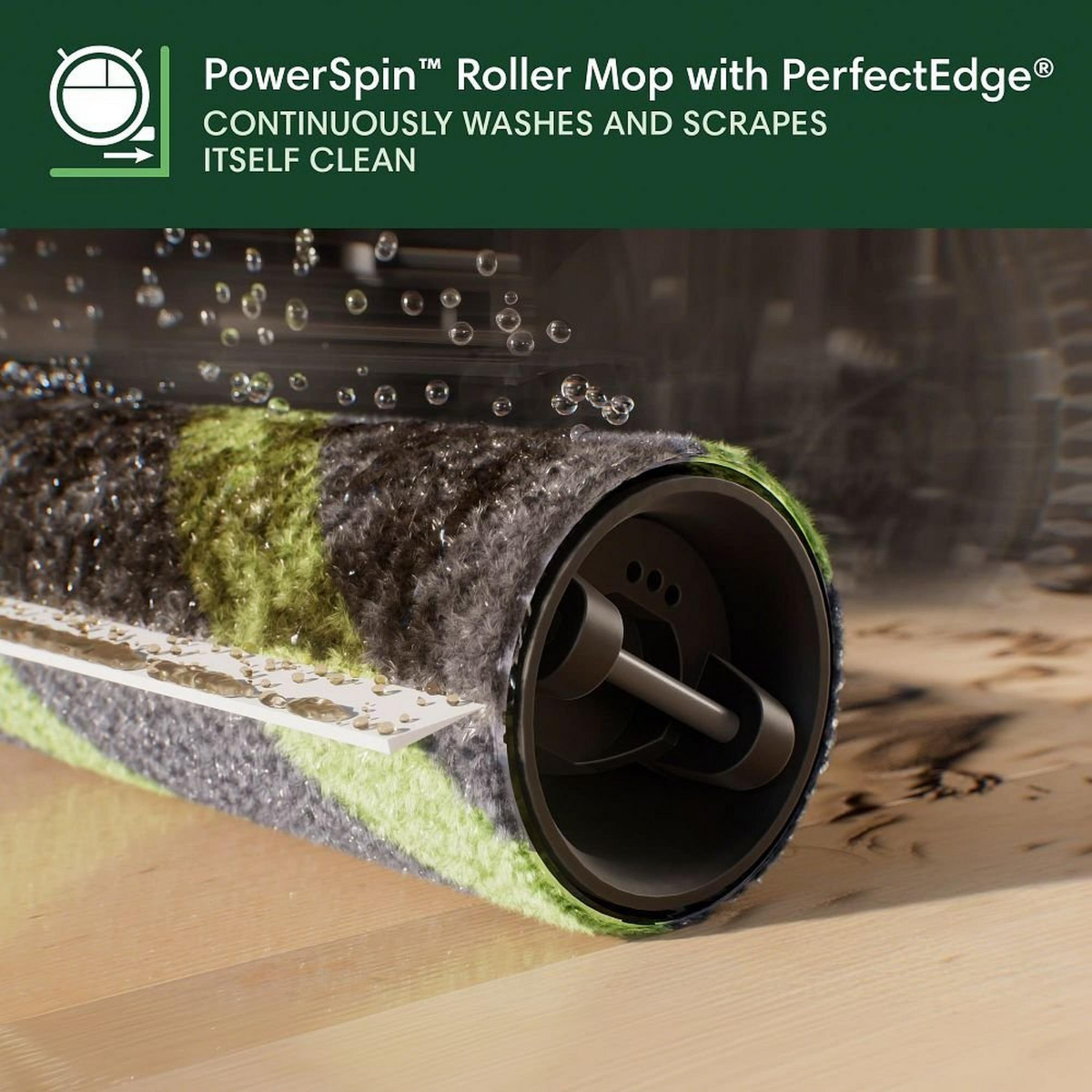 PowerSpin™ Roller Mop with PerfectEdge®
CONTINUOUSLY WASHES AND SCRAPES ITSELF CLEAN