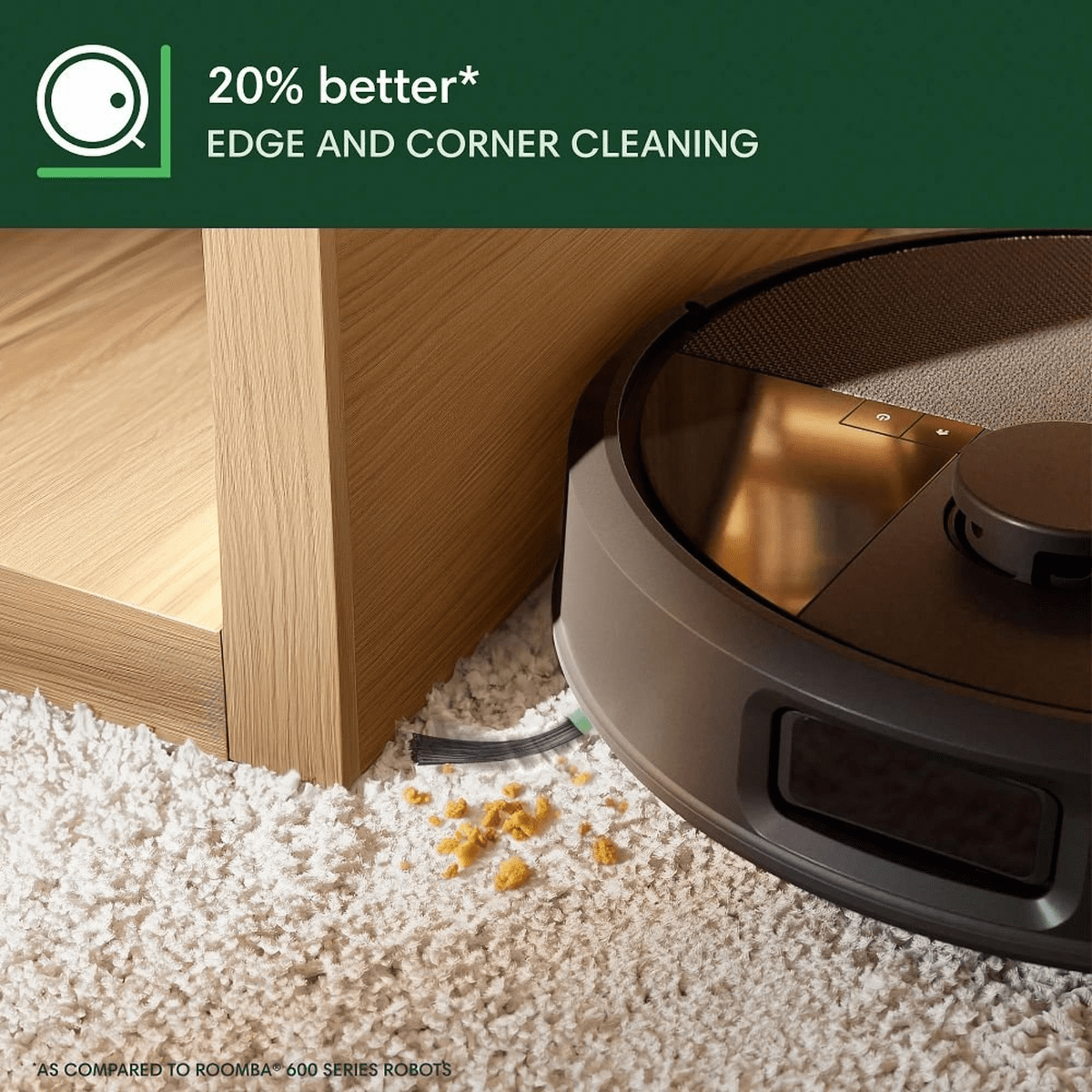 20% better*
EDGE AND CORNER CLEANING

*AS COMPARED TO ROOMBA® 600 SERIES ROBOTS