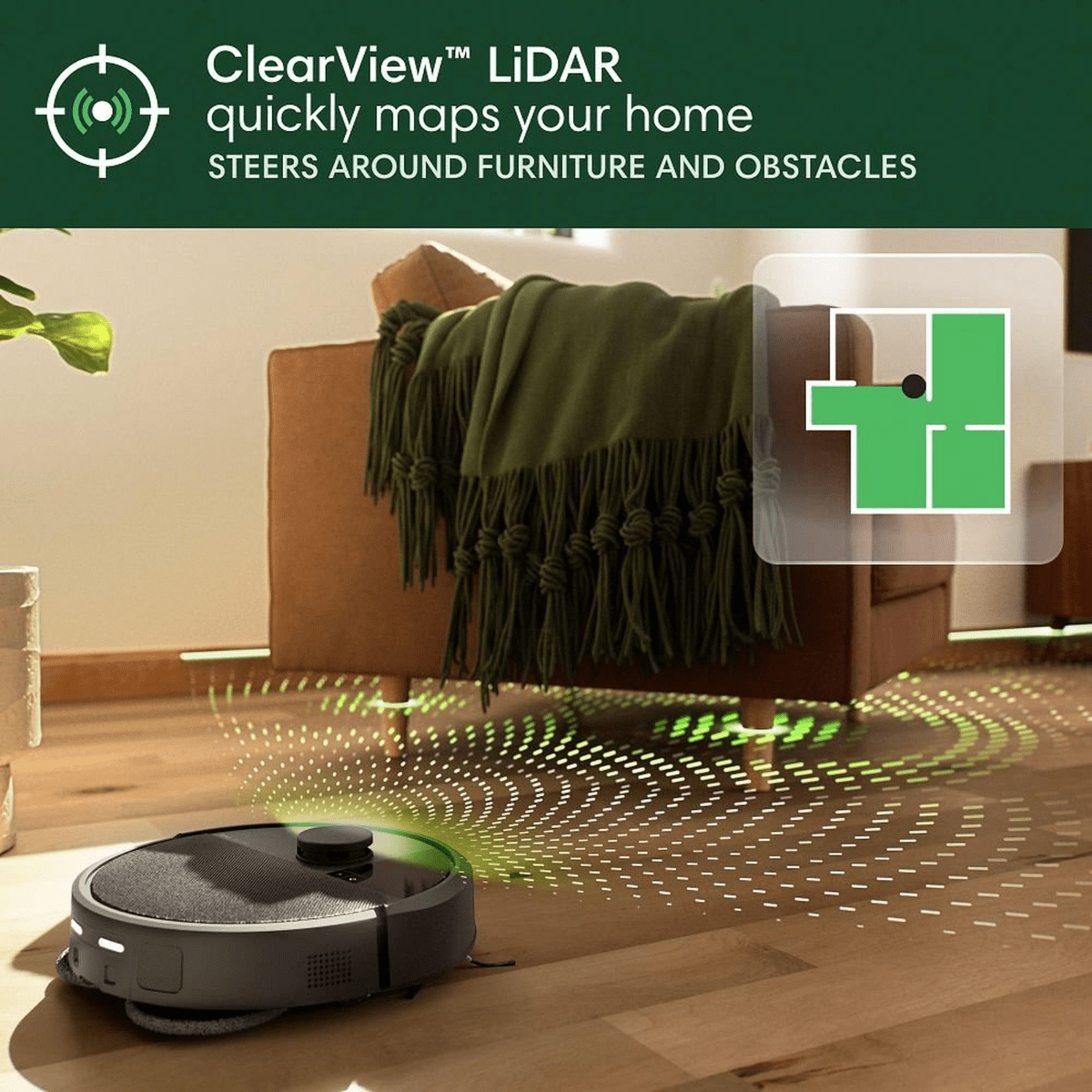 ClearView™ LiDAR
quickly maps your home
STEERS AROUND FURNITURE AND OBSTACLES