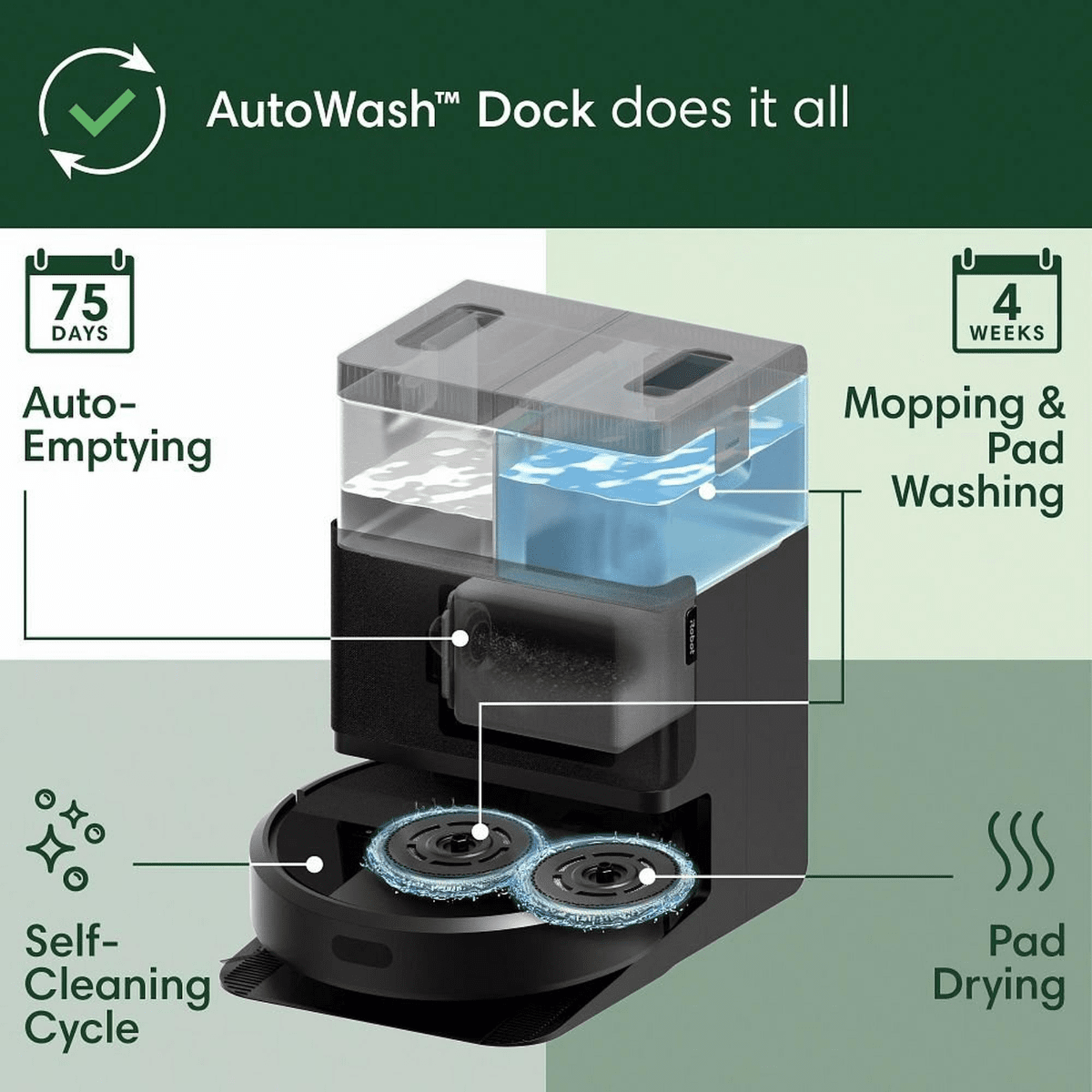 AutoWash™ Dock does it all

75 DAYS

Auto-Emptying

4 WEEKS

Mopping & Pad Washing

iRobot

Self-Cleaning Cycle

Pad Drying