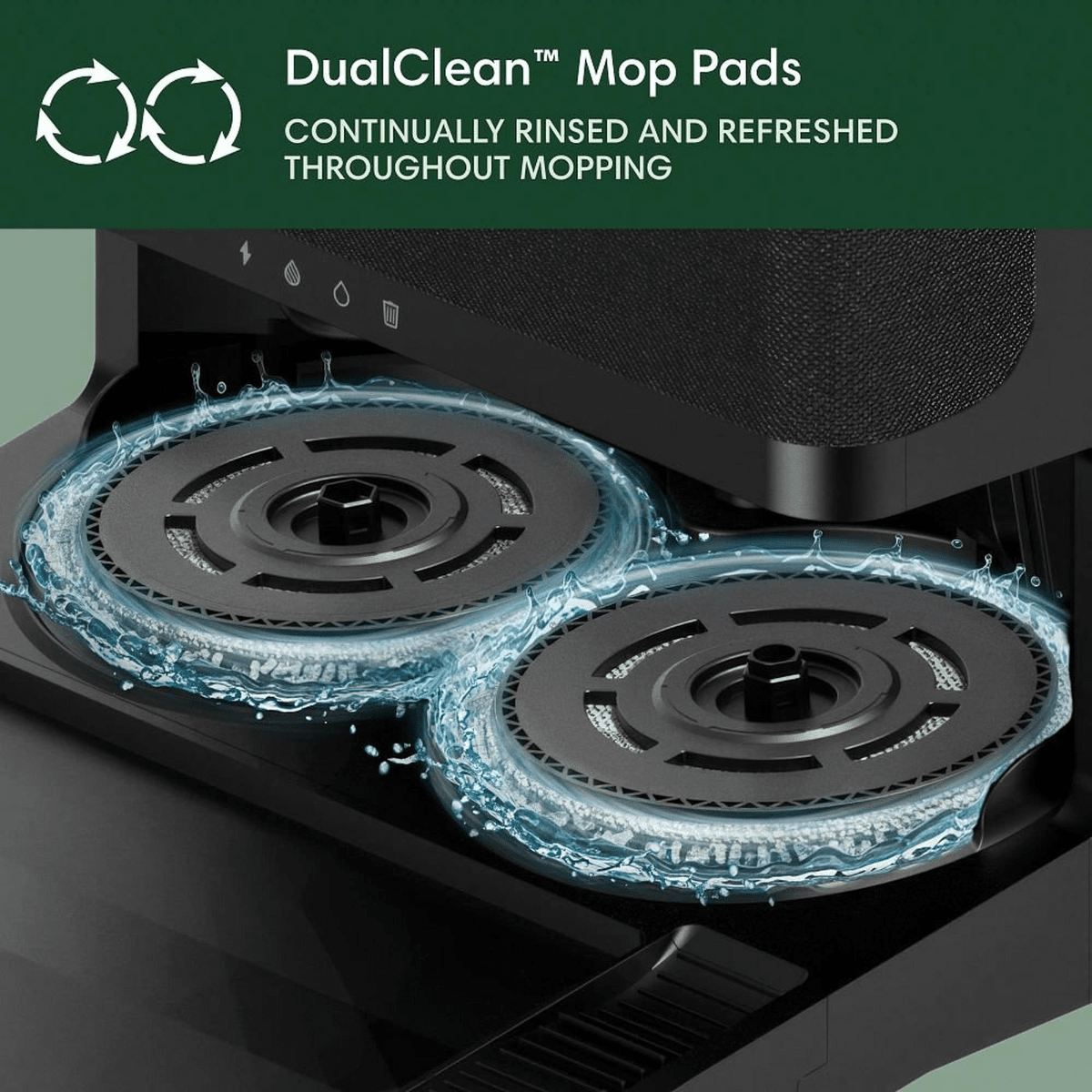 DualClean™ Mop Pads

CONTINUALLY RINSED AND REFRESHED THROUGHOUT MOPPING