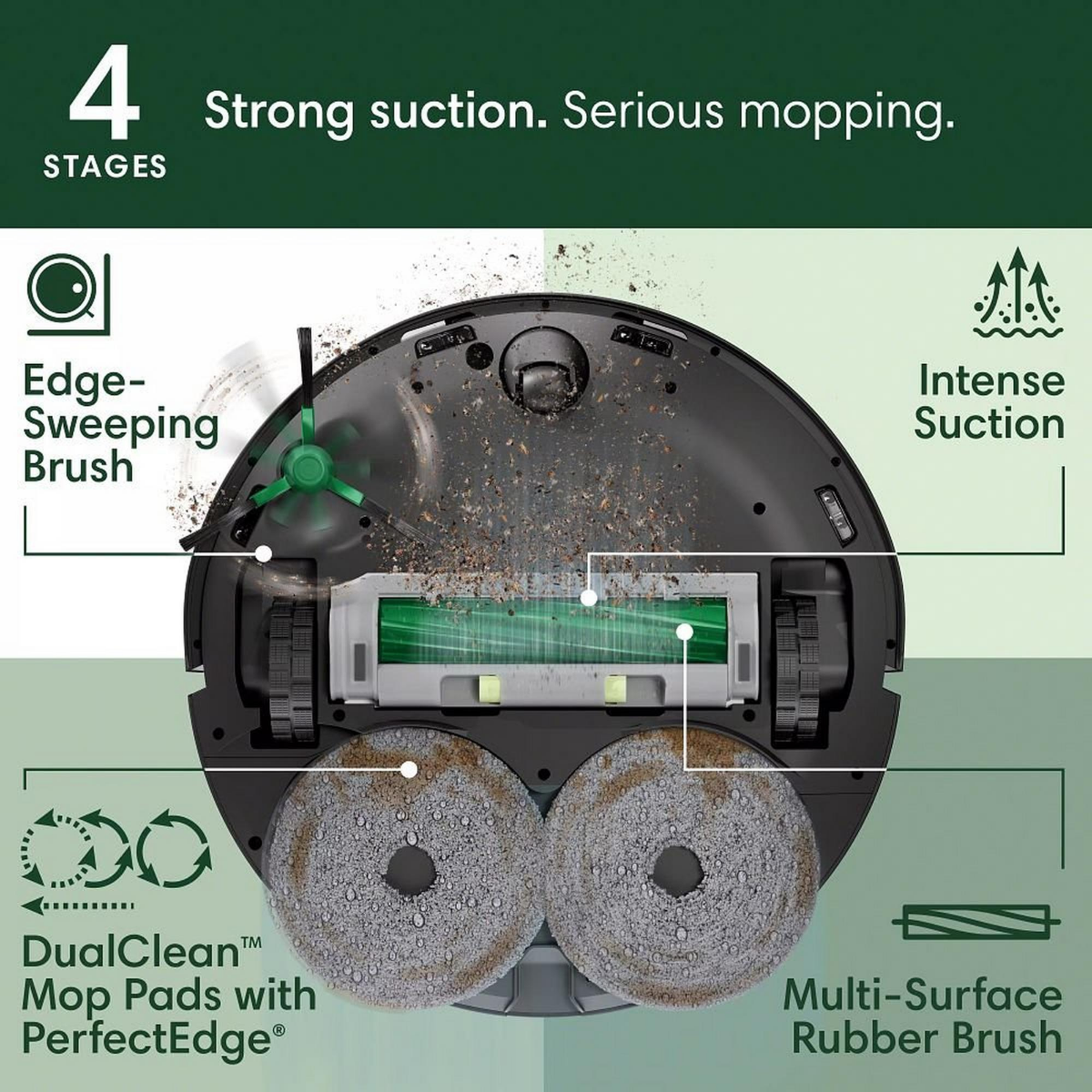 4 STAGES

Strong suction. Serious mopping.

Edge-Sweeping Brush

Intense Suction

DualClean™ Mop Pads with PerfectEdge®

Multi-Surface Rubber Brush