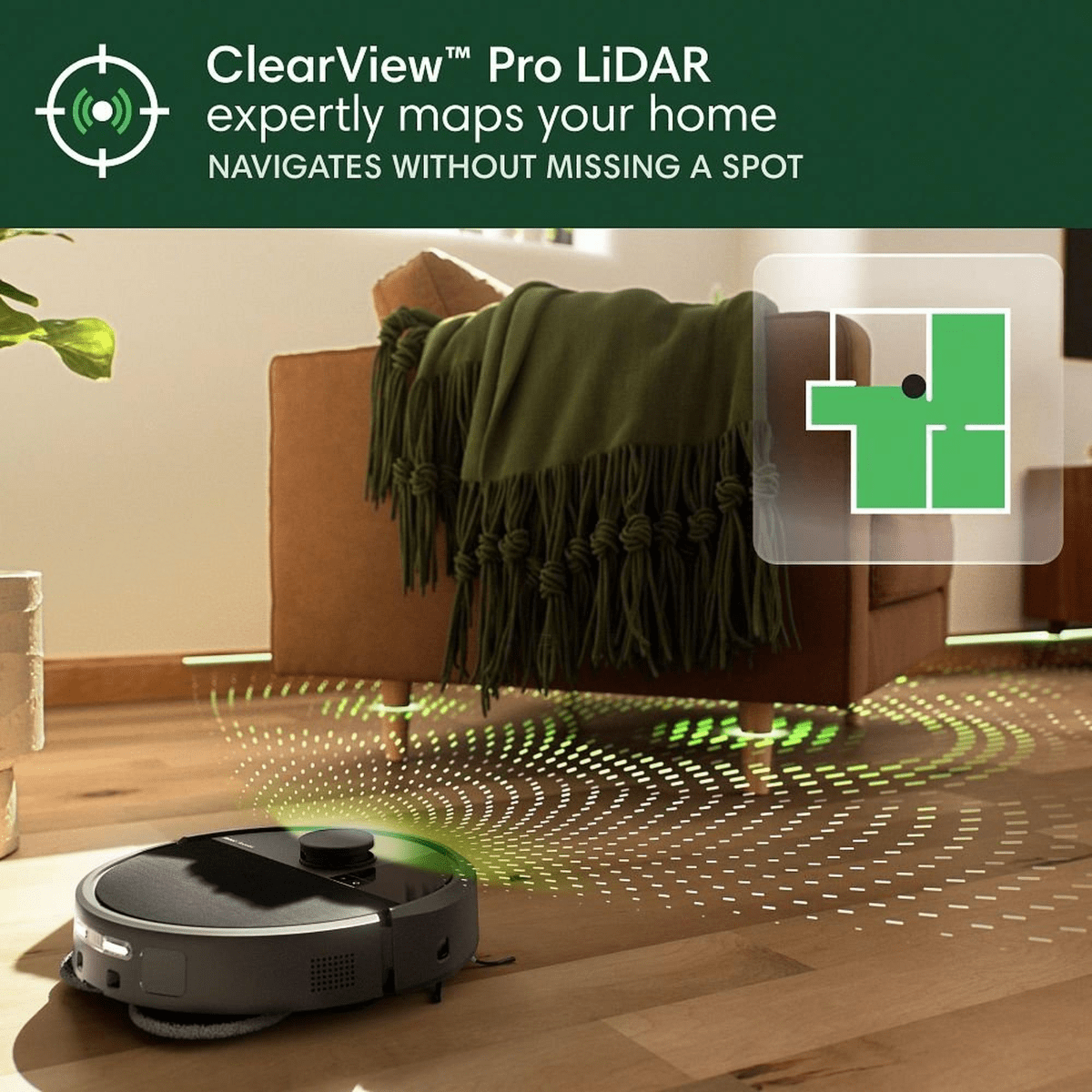 ClearView™ Pro LiDAR
expertly maps your home
NAVIGATES WITHOUT MISSING A SPOT