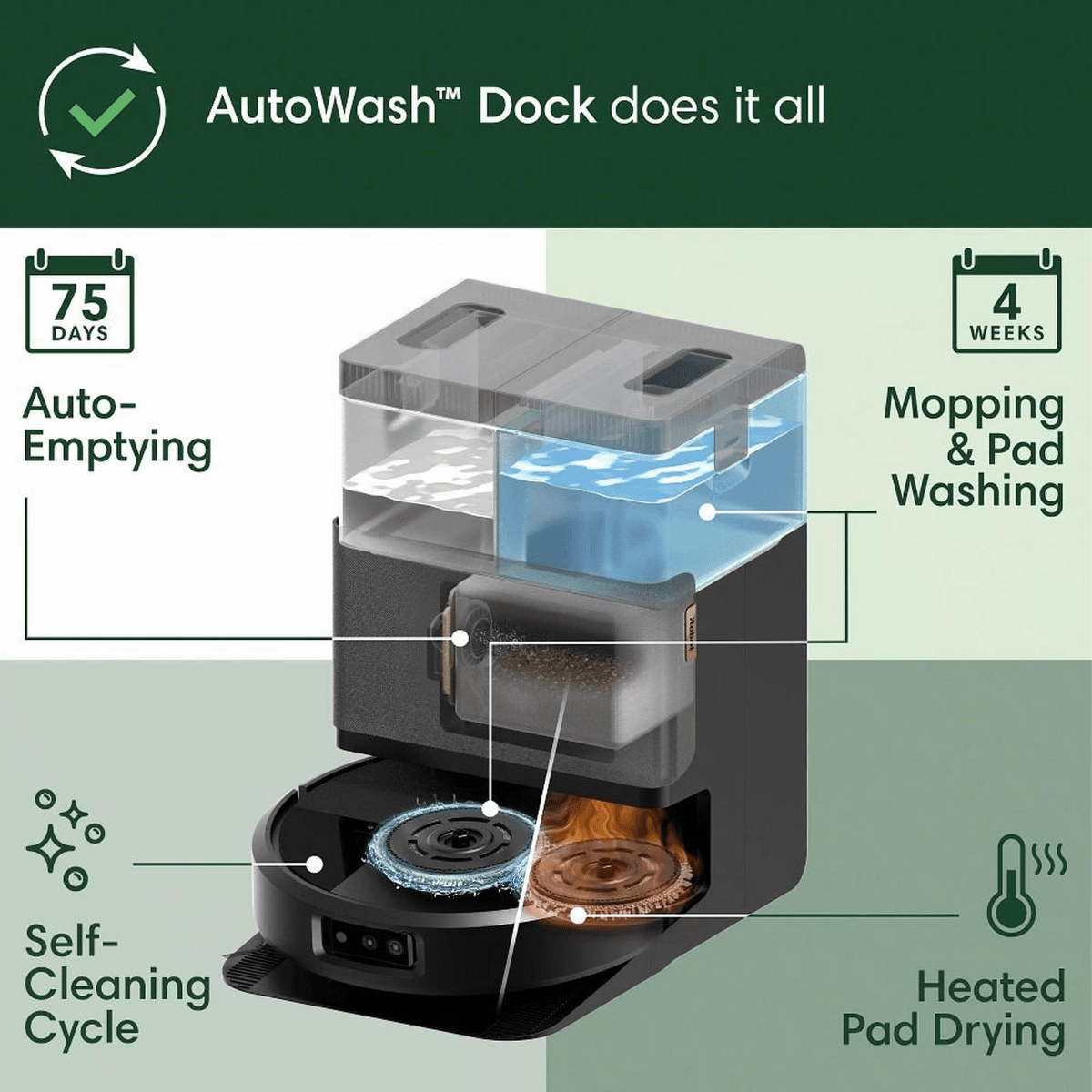 AutoWash™ Dock does it all

75 DAYS

Auto-Emptying

4 WEEKS

Mopping & Pad Washing

iRobot

Self-Cleaning Cycle

Heated Pad Drying