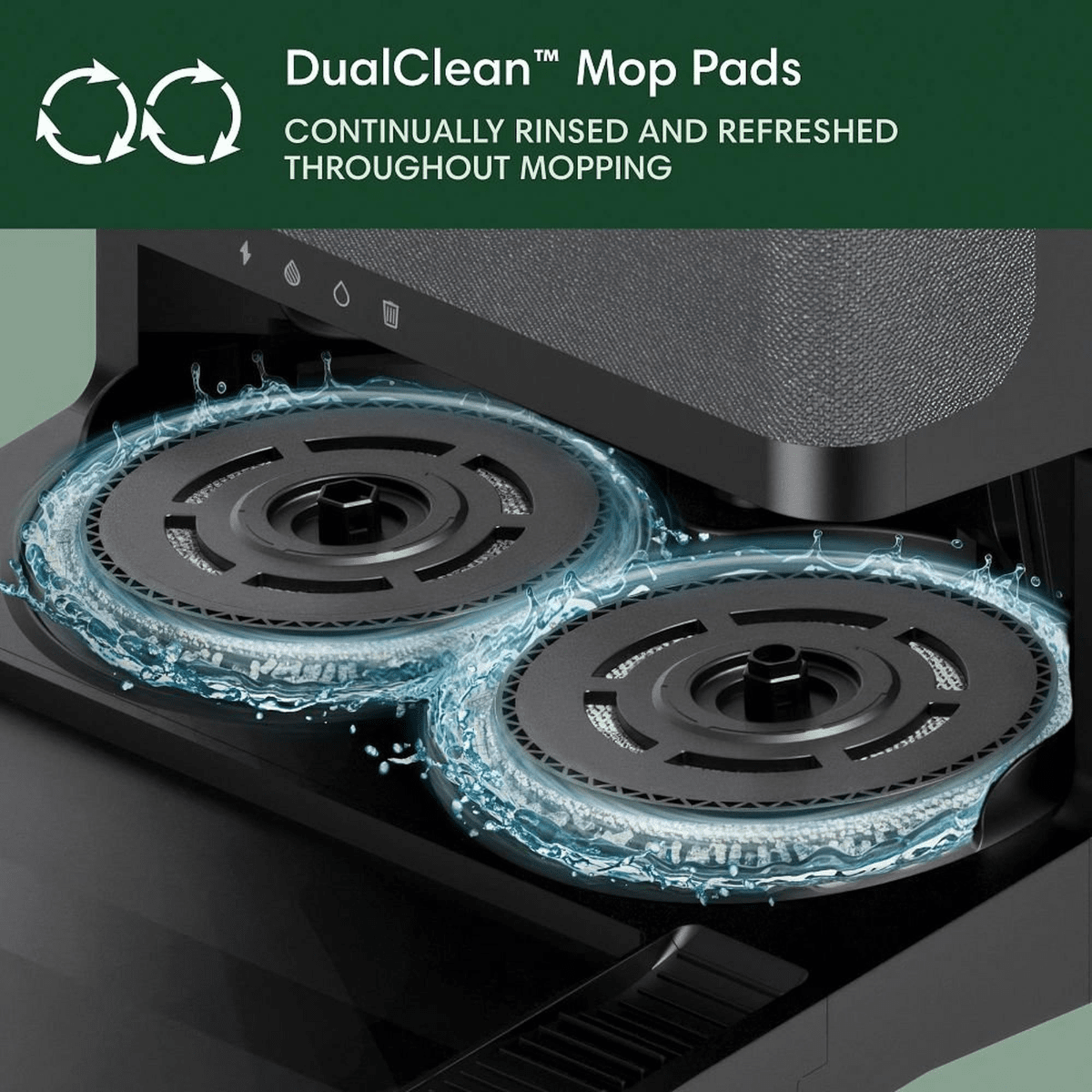 DualClean™ Mop Pads

CONTINUALLY RINSED AND REFRESHED THROUGHOUT MOPPING