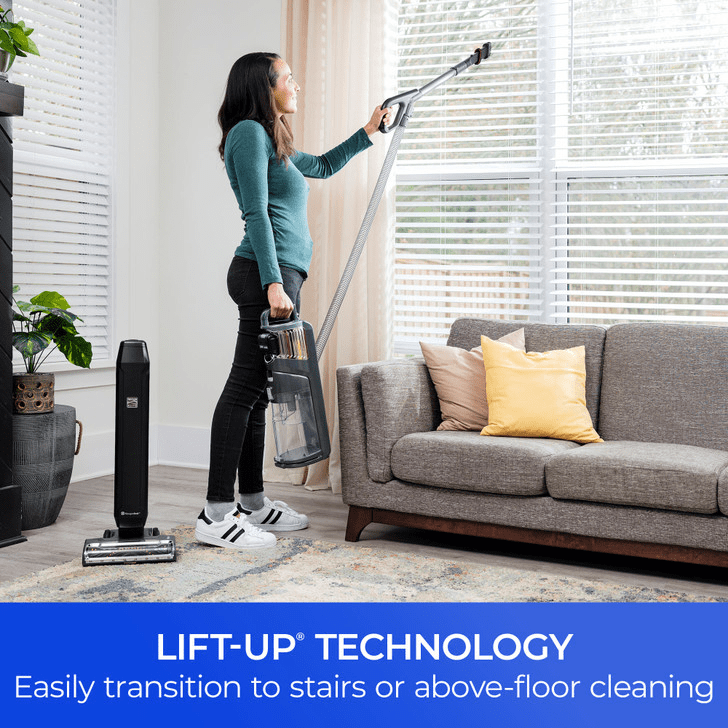 LIFT-UP® TECHNOLOGY
Easily transition to stairs or above-floor cleaning