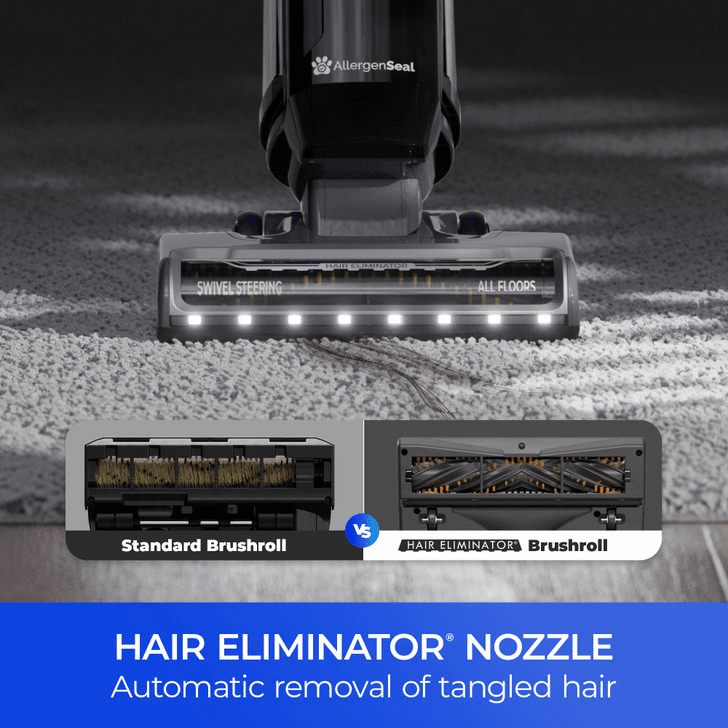 AllergenSeal

HAIR ELIMINATOR

SWIVEL STEERING

ALL FLOORS

Standard Brushroll

VS

HAIR ELIMINATOR® Brushroll

HAIR ELIMINATOR® NOZZLE

Automatic removal of tangled hair