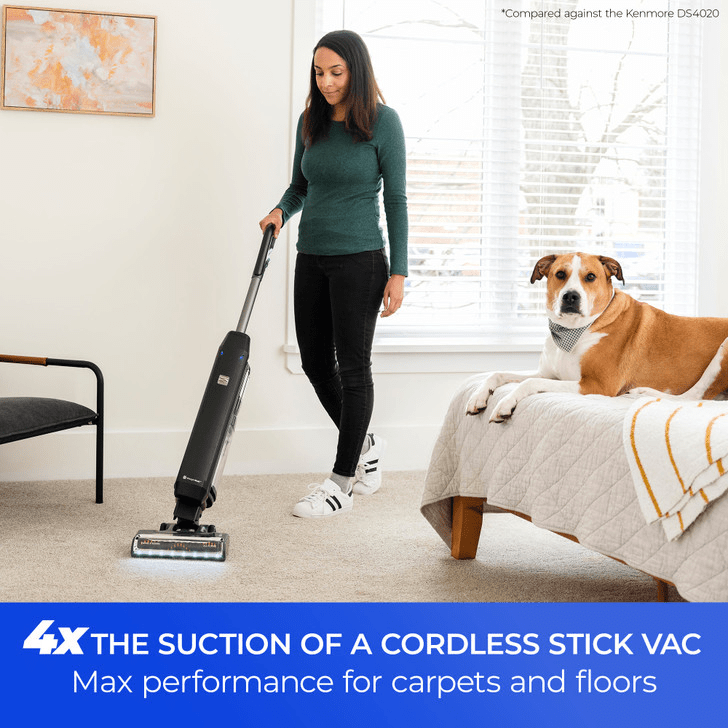 *Compared against the Kenmore DS4020

4X THE SUCTION OF A CORDLESS STICK VAC
Max performance for carpets and floors