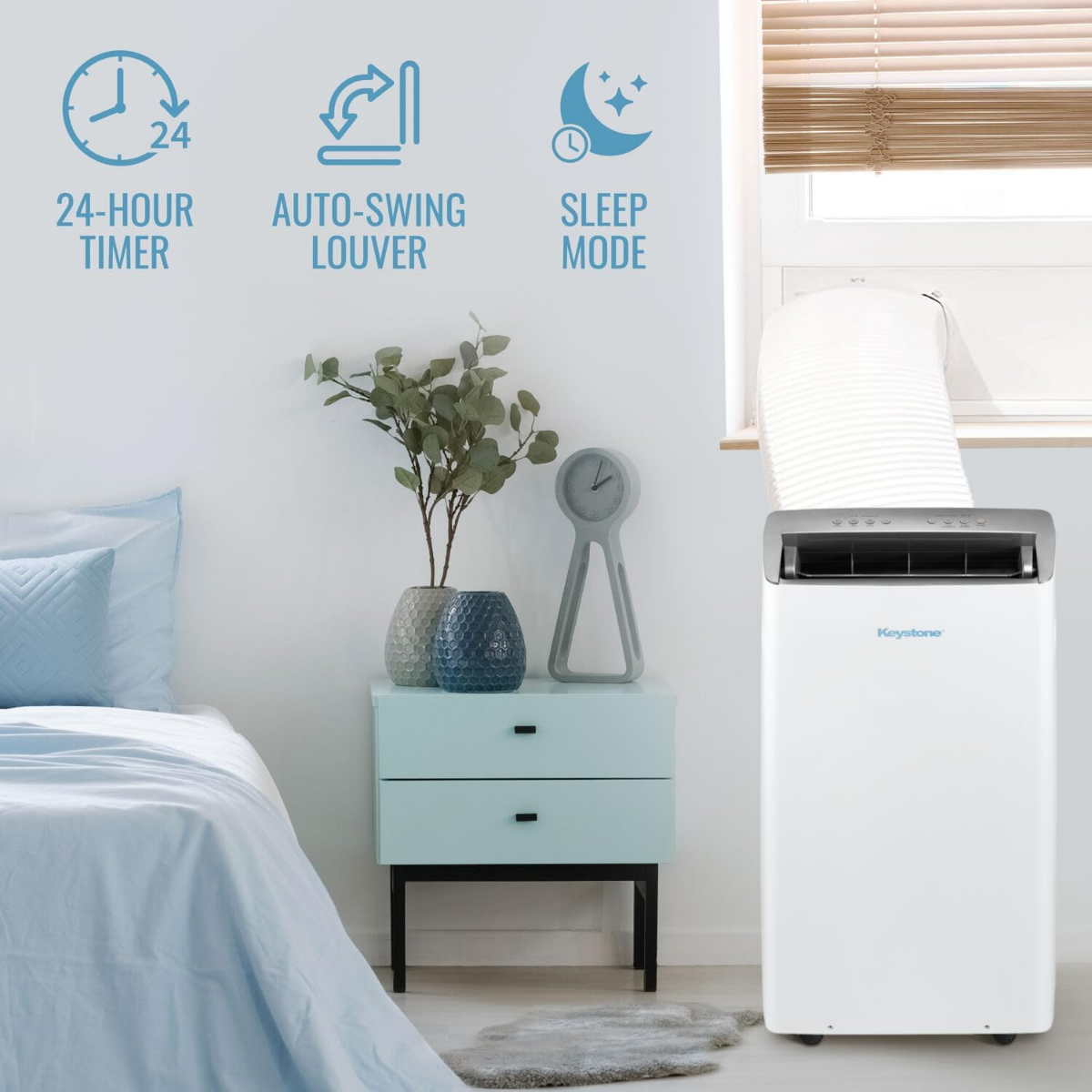 24

24-HOUR TIMER

AUTO-SWING LOUVER

SLEEP MODE

Keystone