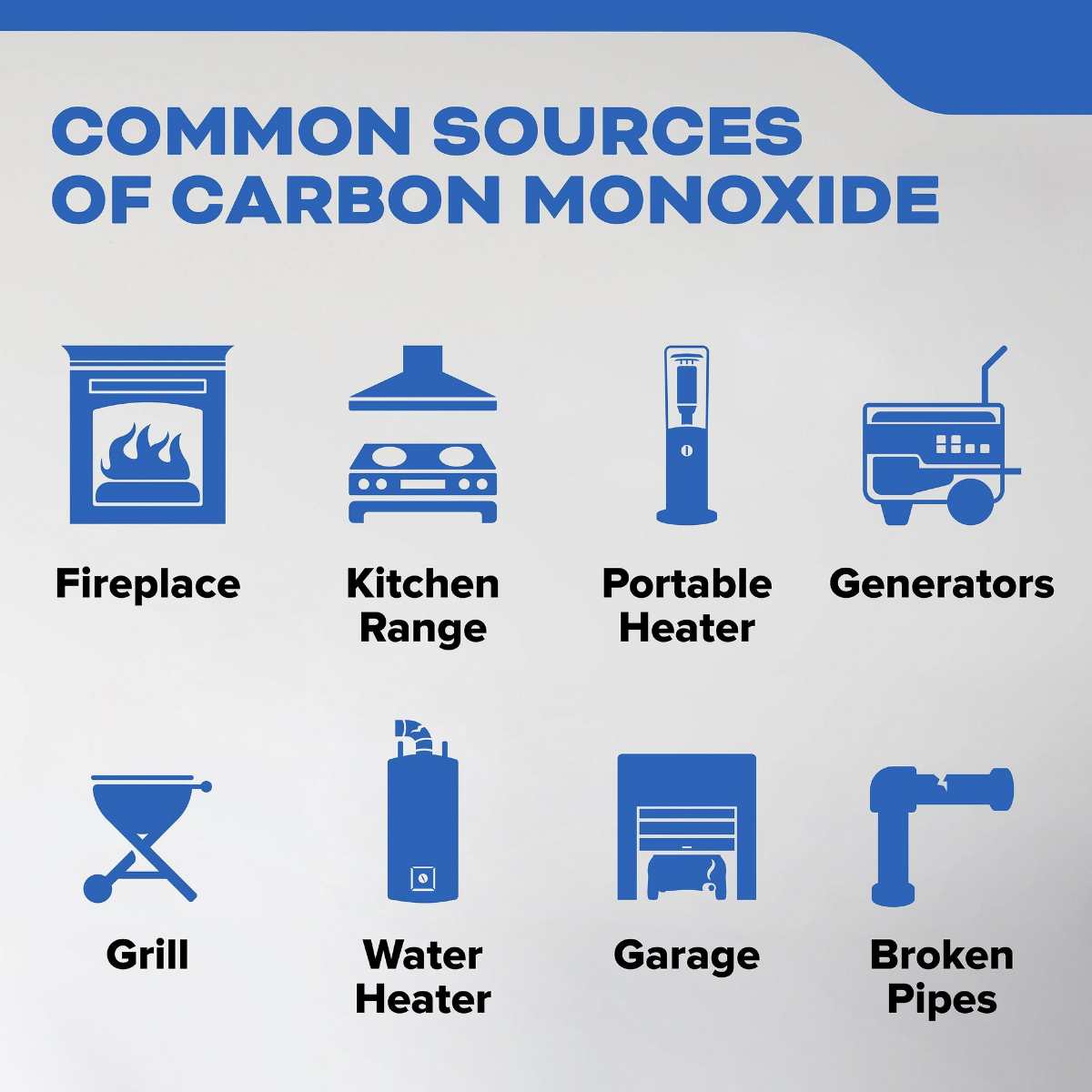 COMMON SOURCES OF CARBON MONOXIDE

Fireplace

Kitchen Range

Portable Heater

Generators

Grill

Water Heater

Garage

Broken Pipes