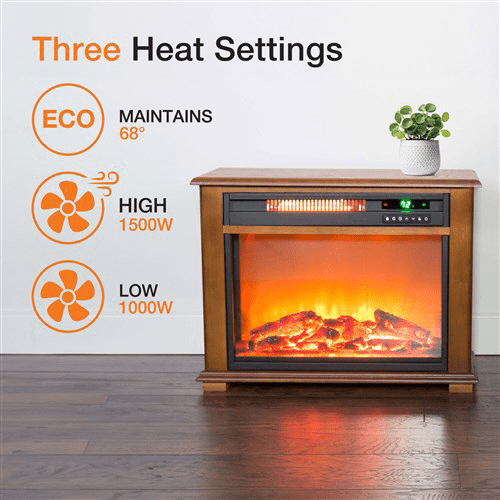 Three Heat Settings

ECO

MAINTAINS
68°

HIGH
1500W

LOW
1000W