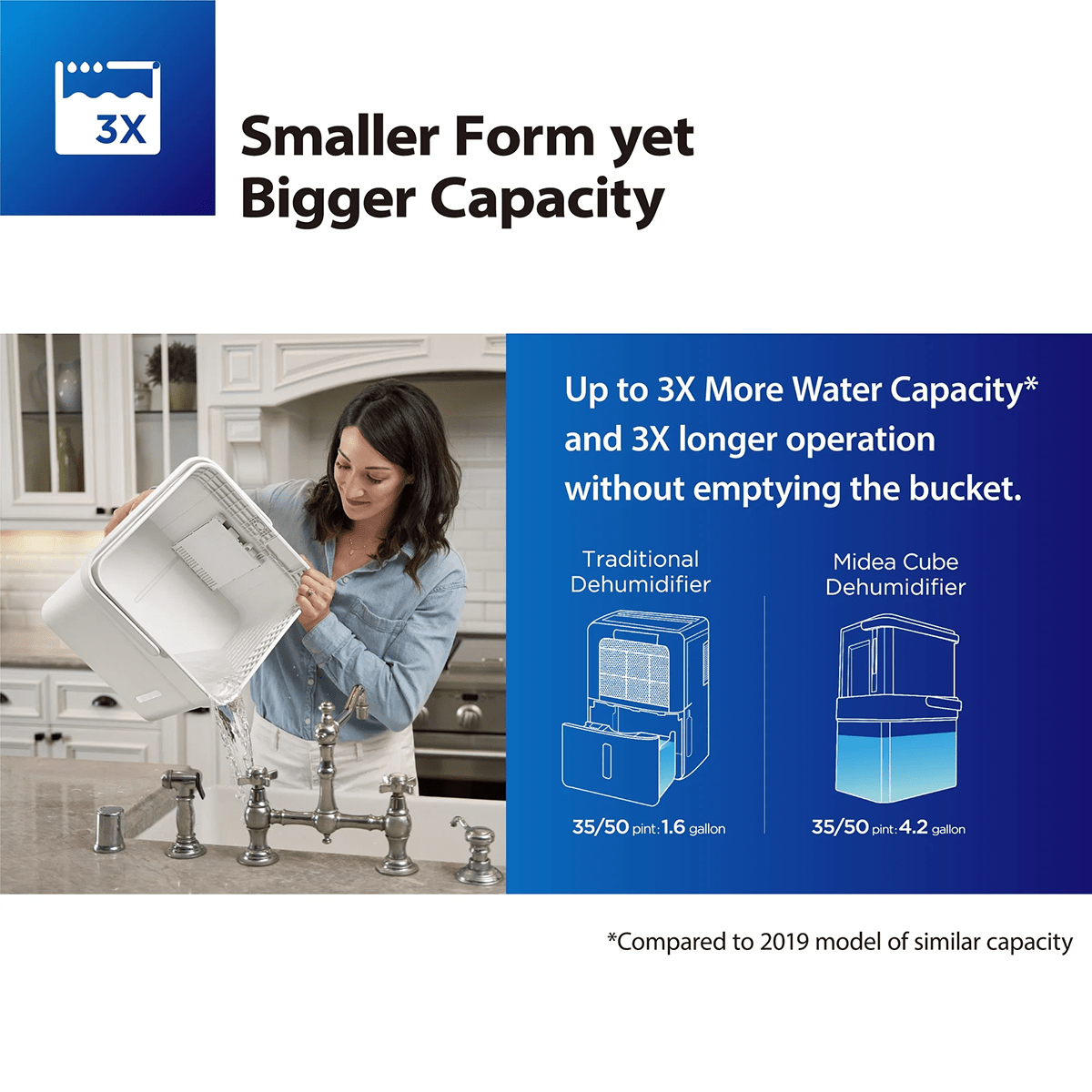 3X

Smaller Form yet Bigger Capacity

Up to 3X More Water Capacity* and 3X longer operation without emptying the bucket.

Traditional Dehumidifier

35/50 pint: 1.6 gallon

Midea Cube Dehumidifier

35/50 pint: 4.2 gallon

*Compared to 2019 model of similar capacity