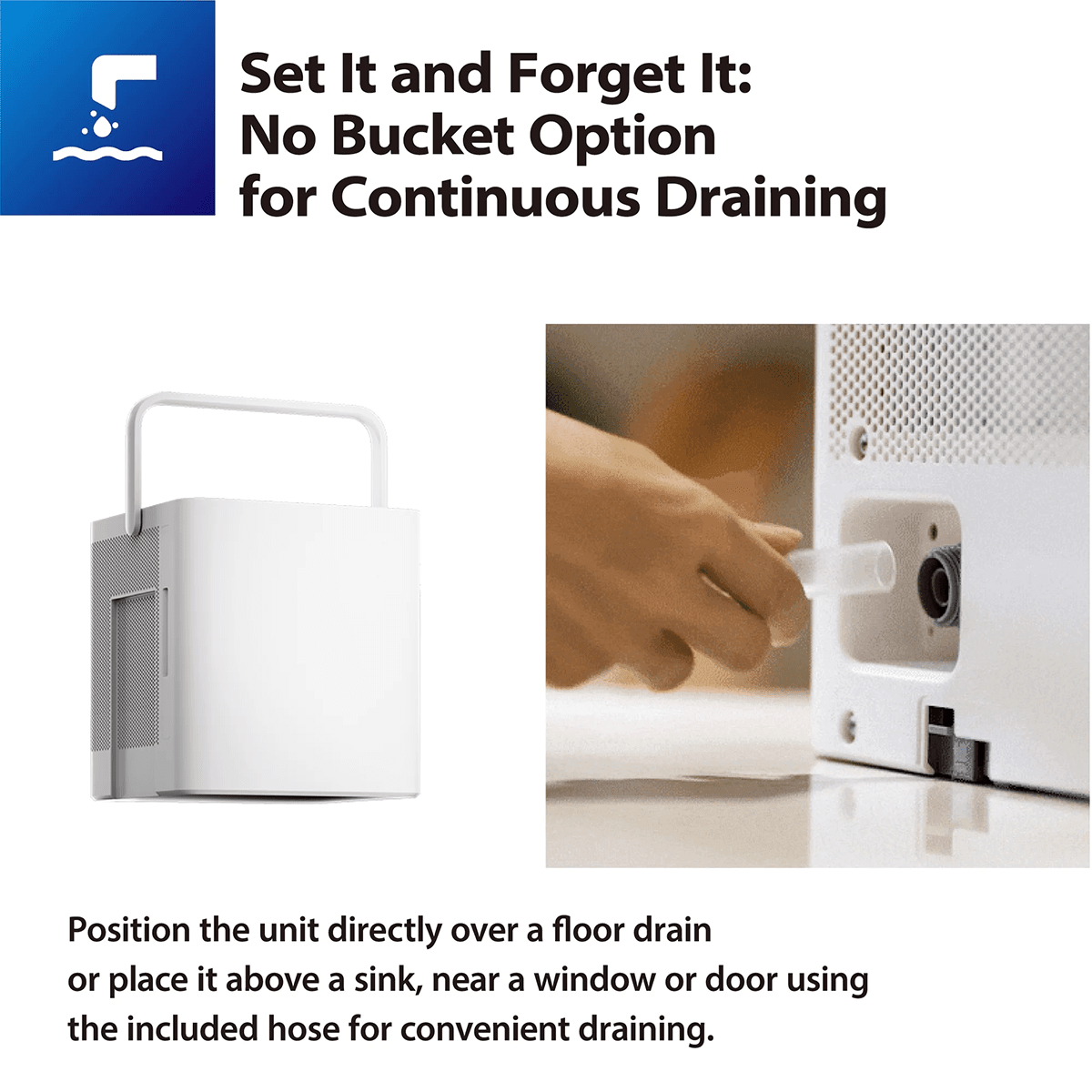 Set It and Forget It:
No Bucket Option
for Continuous Draining

Position the unit directly over a floor drain or place it above a sink, near a window or door using the included hose for convenient draining.