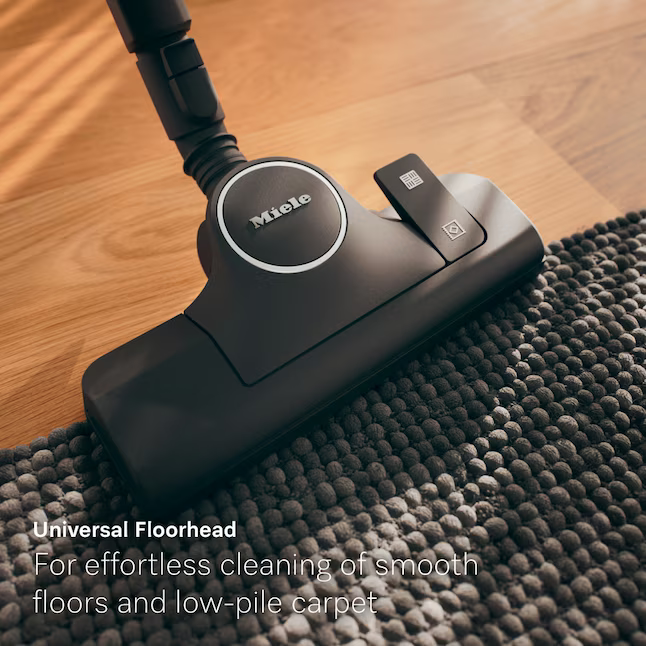 Miele

Universal Floorhead

For effortless cleaning of smooth floors and low-pile carpet