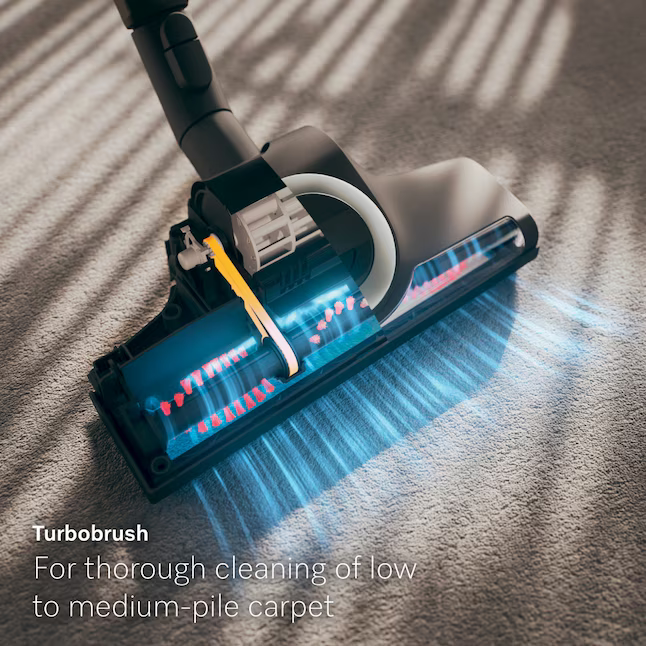 Turbobrush
For thorough cleaning of low to medium-pile carpet