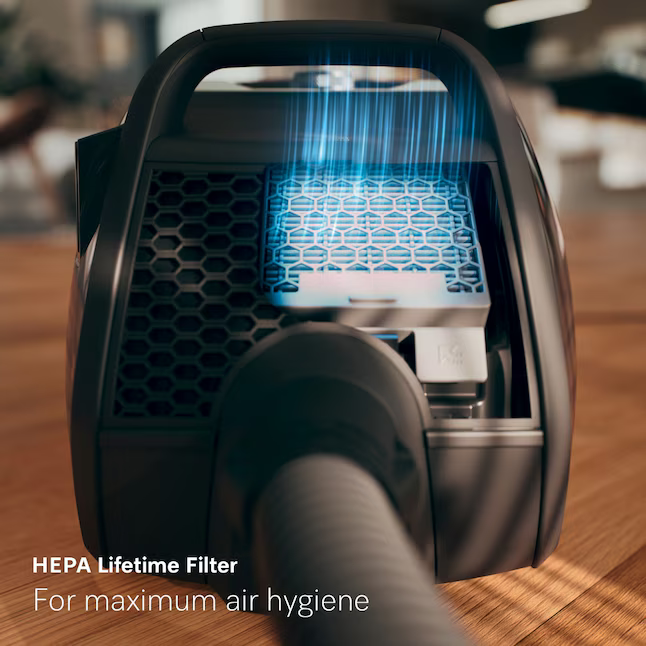 HEPA Lifetime Filter
For maximum air hygiene