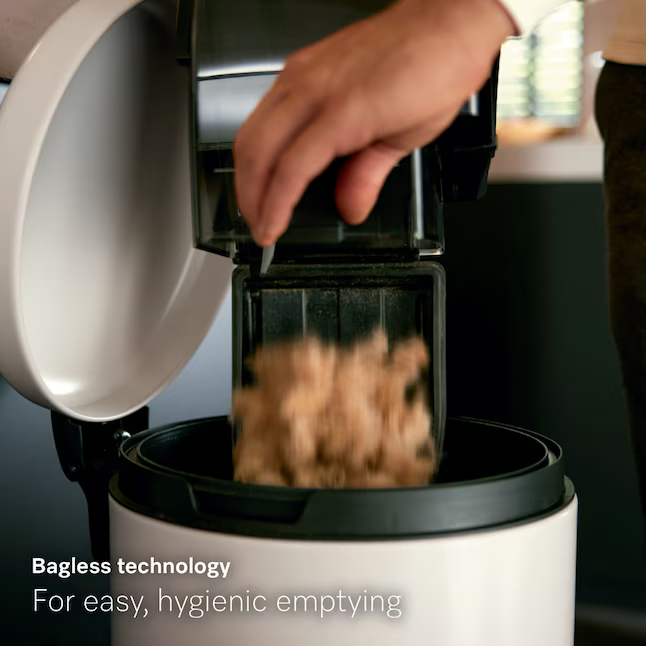 Bagless technology
For easy, hygienic emptying