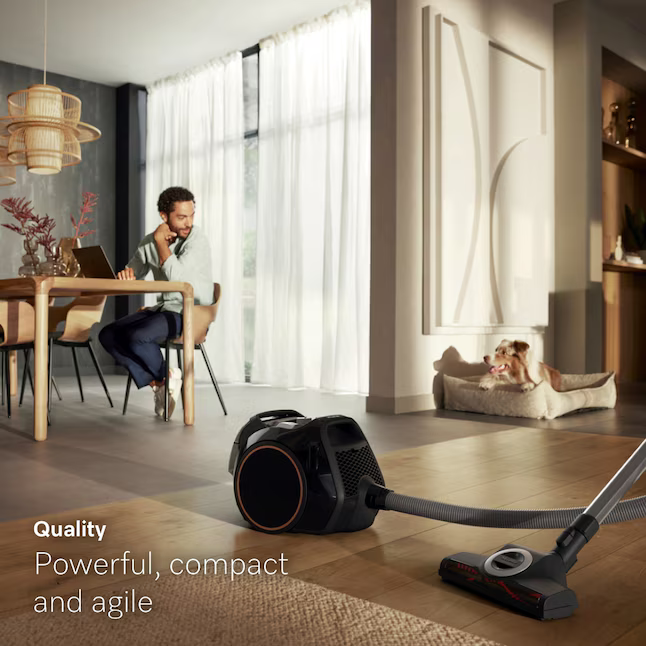 Quality
Powerful, compact and agile