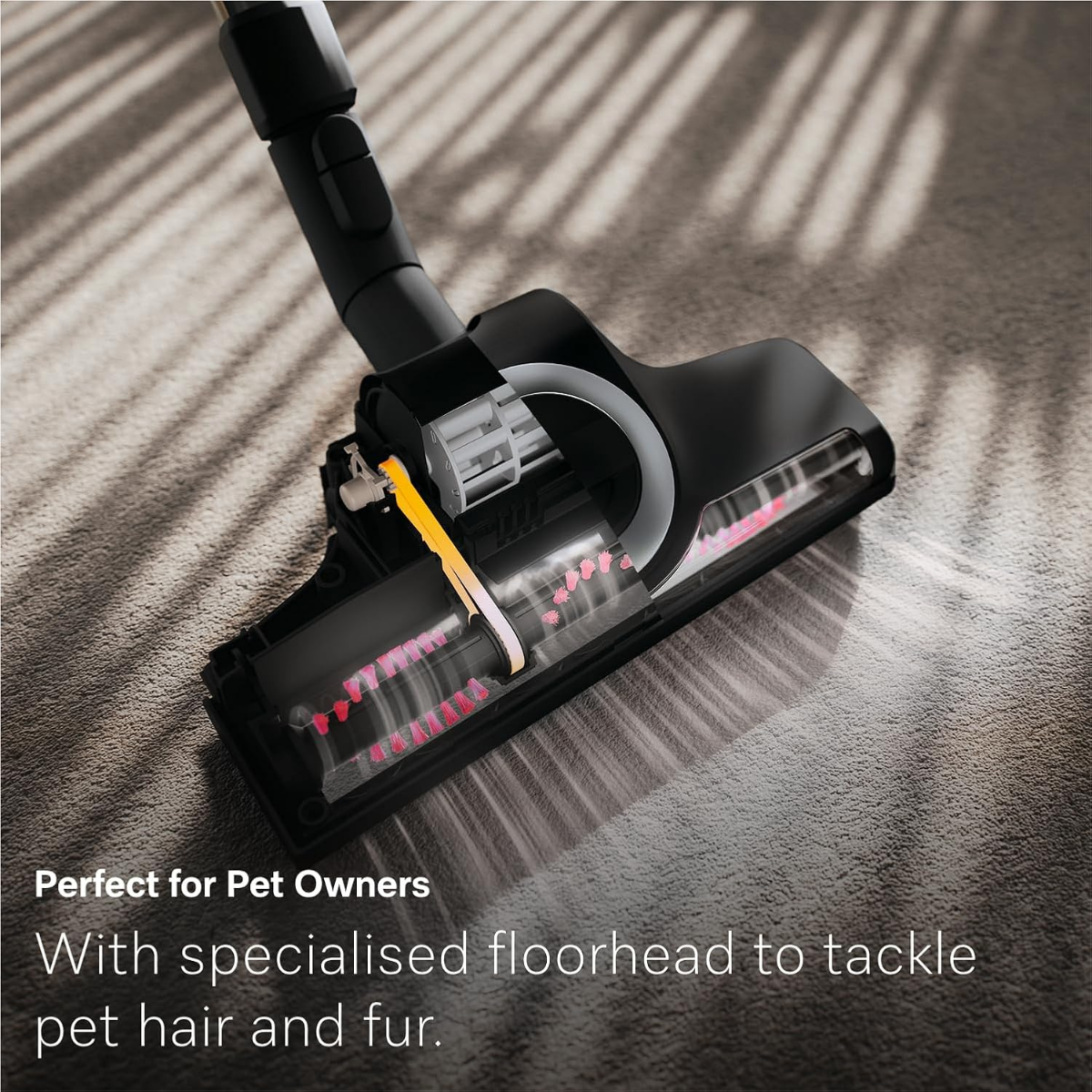 Perfect for Pet Owners

With specialised floorhead to tackle pet hair and fur.