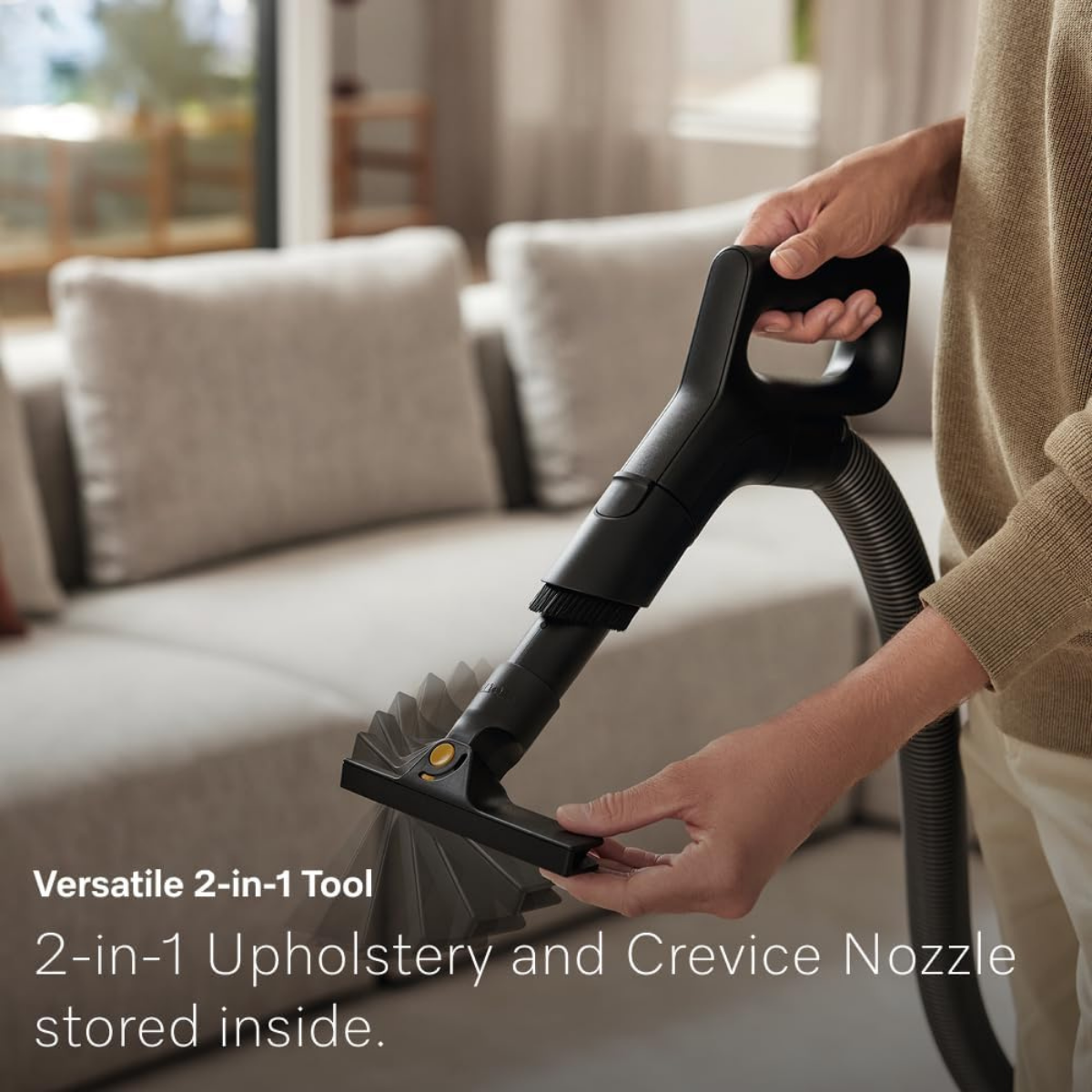 Versatile 2-in-1 Tool

2-in-1 Upholstery and Crevice Nozzle stored inside.