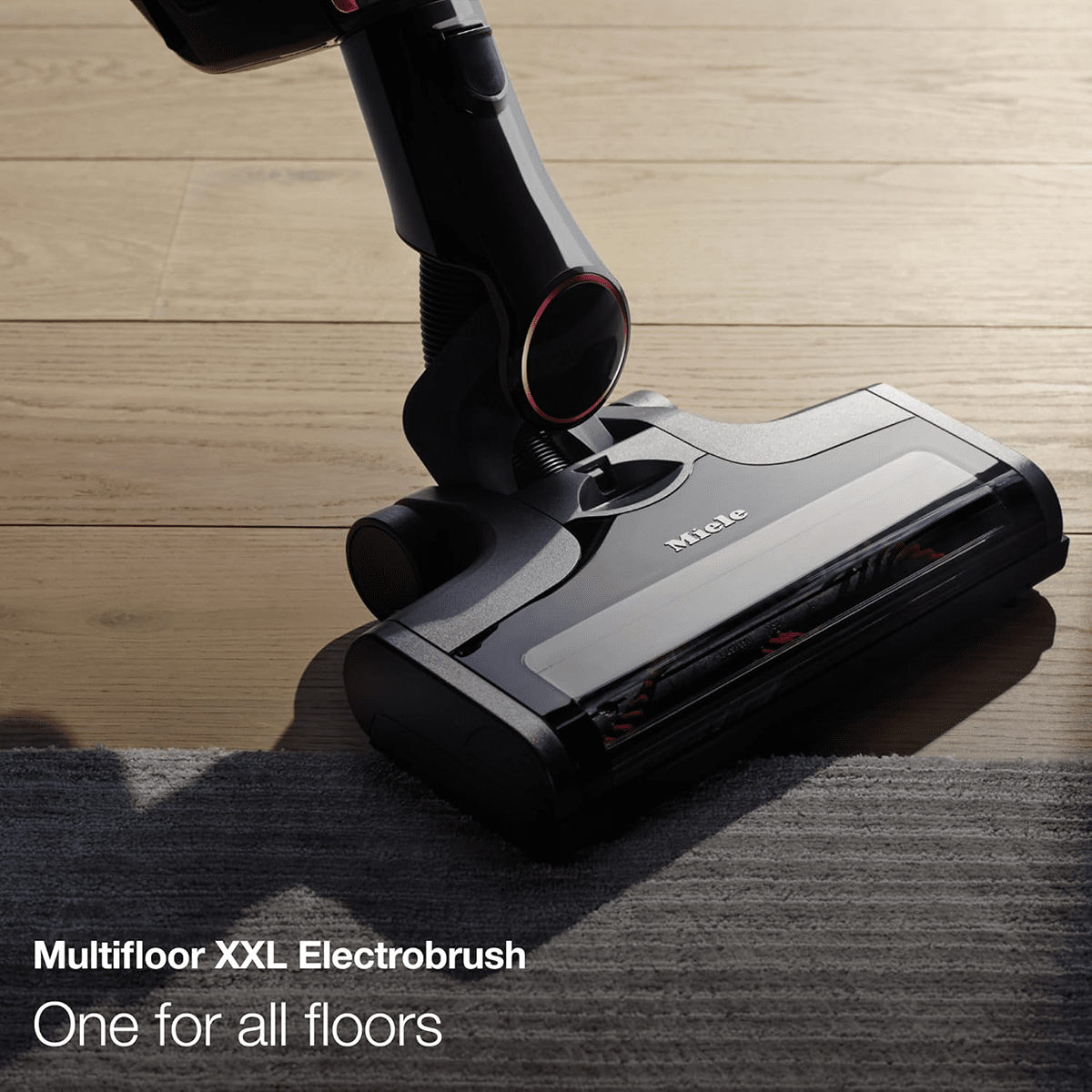 Miele

Multifloor XXL Electrobrush
One for all floors