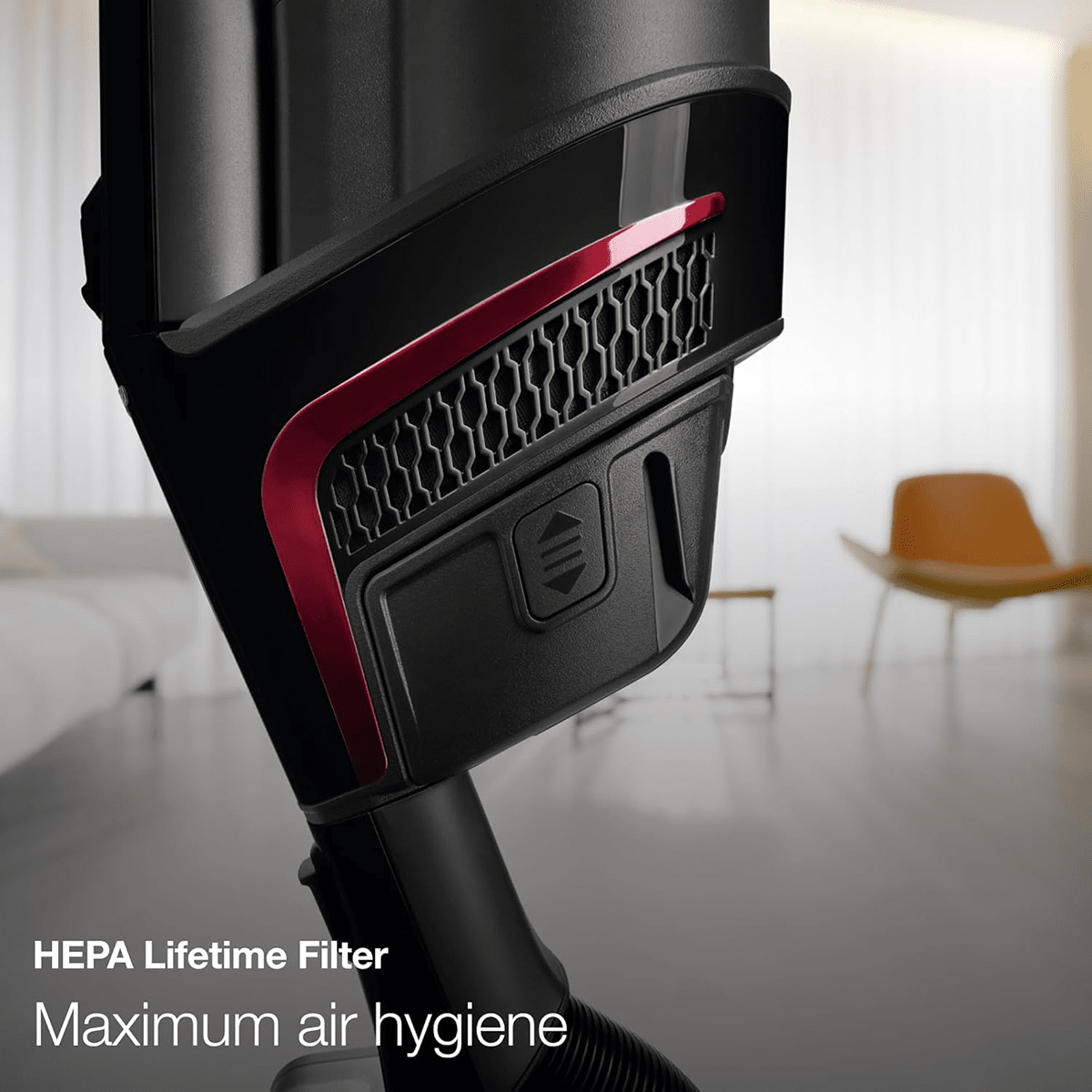 HEPA Lifetime Filter

Maximum air hygiene