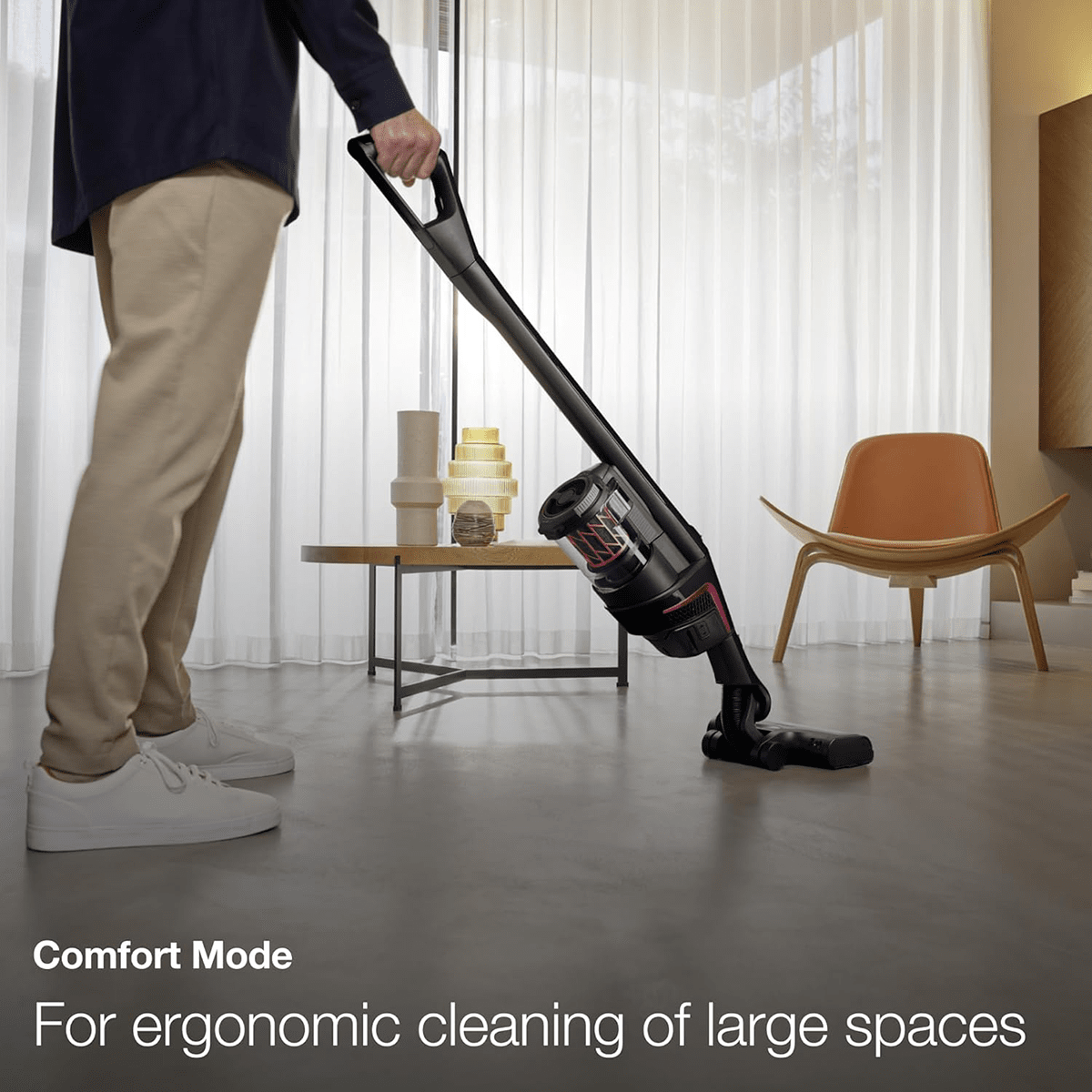 Comfort Mode

For ergonomic cleaning of large spaces